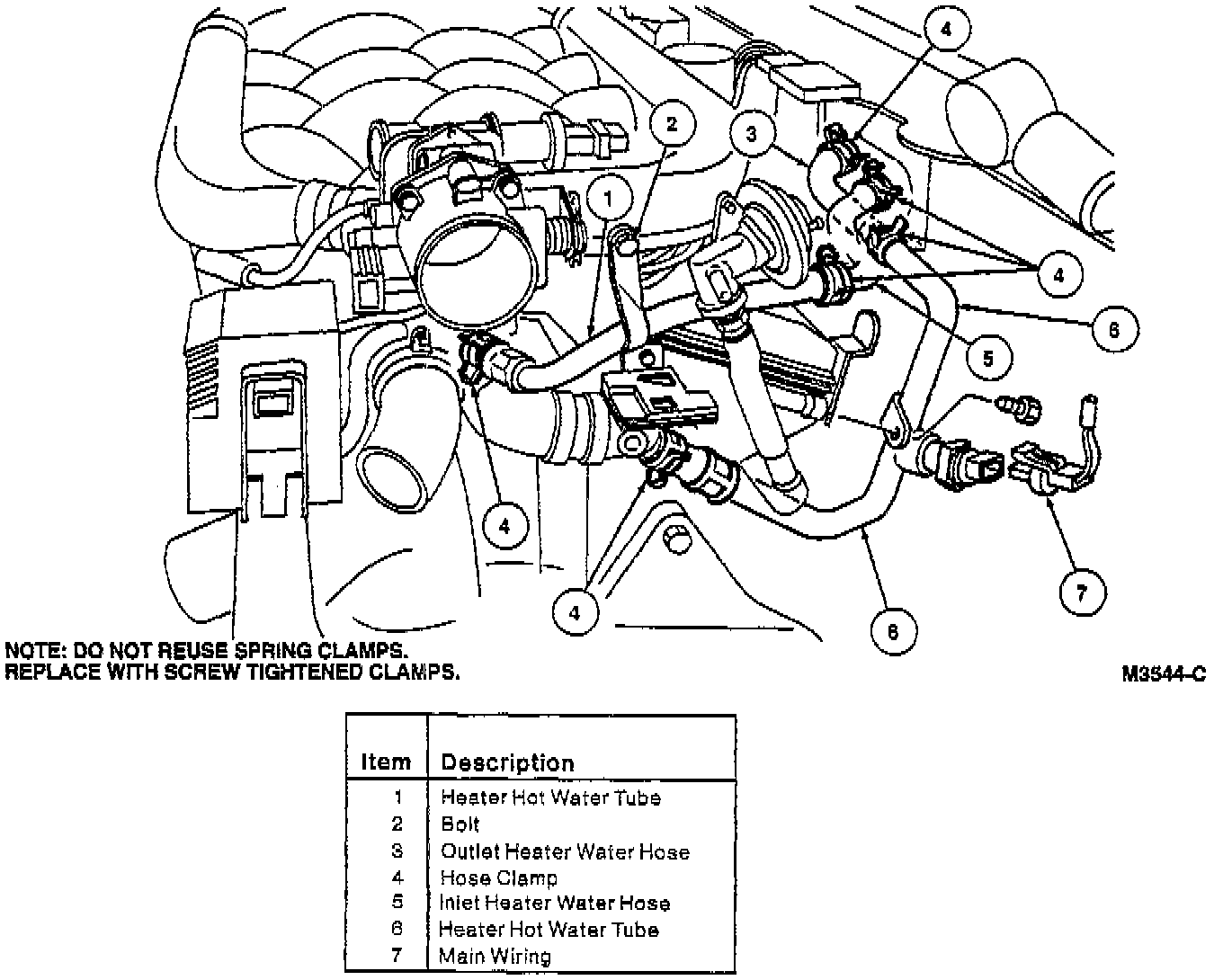 4
2
3
1
4
6
5
4
4
6
7

NOTE: DO NOT REUSE SPRING CLAMPS. REPLACE WITH SCREW TIGHTENED CLAMPS.

M3544-C

| Item | Description |
|---|---|
| 1 | Heater Hot Water Tube |
| 2 | Bolt |
| 3 | Outlet Heater Water Hose |
| 4 | Hose Clamp |
| 5 | Inlet Heater Water Hose |
| 6 | Heater Hot Water Tube |
| 7 | Main Wiring |