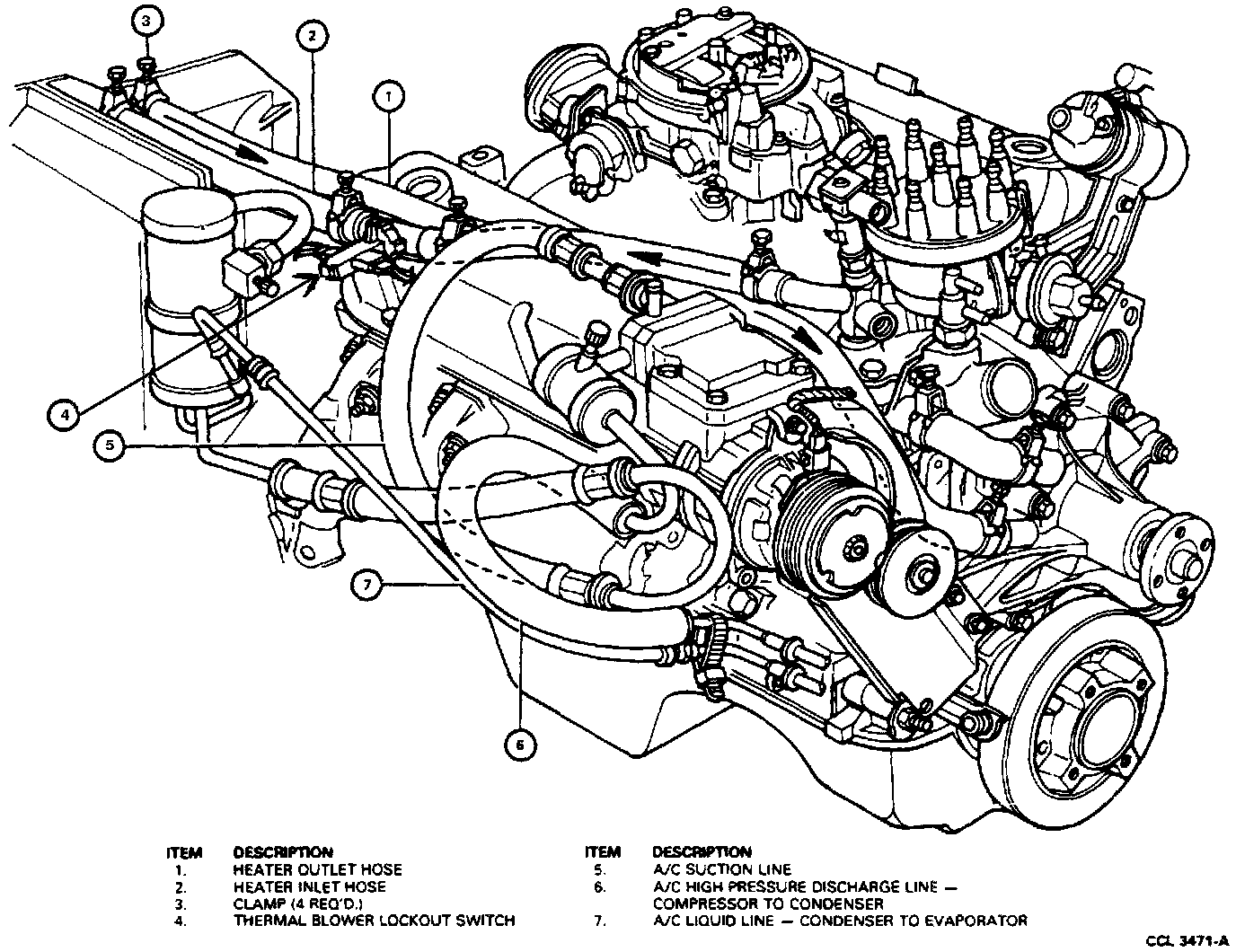 3
2
1
4
5
7
6

| ITEM | DESCRIPTION |
|---|---|
| 1. | HEATER OUTLET HOSE |
| 2. | HEATER INLET HOSE |
| 3. | CLAMP (4 REQ'D.) |
| 4. | THERMAL BLOWER LOCKOUT SWITCH |

| ITEM | DESCRIPTION |
|---|---|
| 5. | A/C SUCTION LINE |
| 6. | A/C HIGH PRESSURE DISCHARGE LINE — COMPRESSOR TO CONDENSER |
| 7. | A/C LIQUID LINE — CONDENSER TO EVAPORATOR |

CCL 3471-A