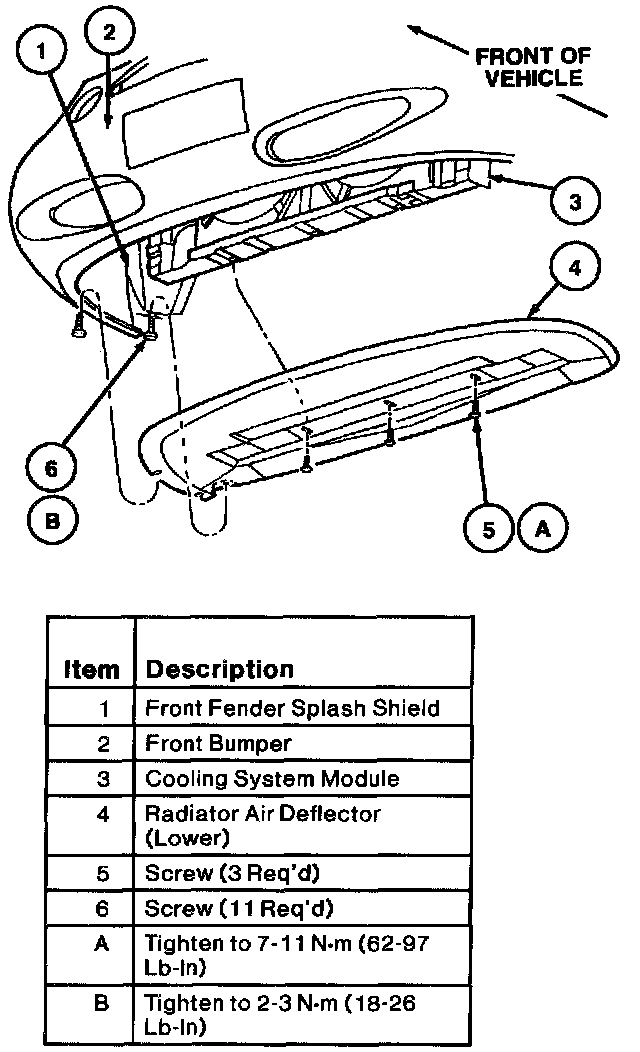 1
2
FRONT OF VEHICLE
3
4
6
B
5
A

| Item | Description |
|---|---|
| 1 | Front Fender Splash Shield |
| 2 | Front Bumper |
| 3 | Cooling System Module |
| 4 | Radiator Air Deflector (Lower) |
| 5 | Screw (3 Req'd) |
| 6 | Screw (11 Req'd) |
| A | Tighten to 7-11 N·m (62-97 Lb-In) |
| B | Tighten to 2-3 N·m (18-26 Lb-In) |