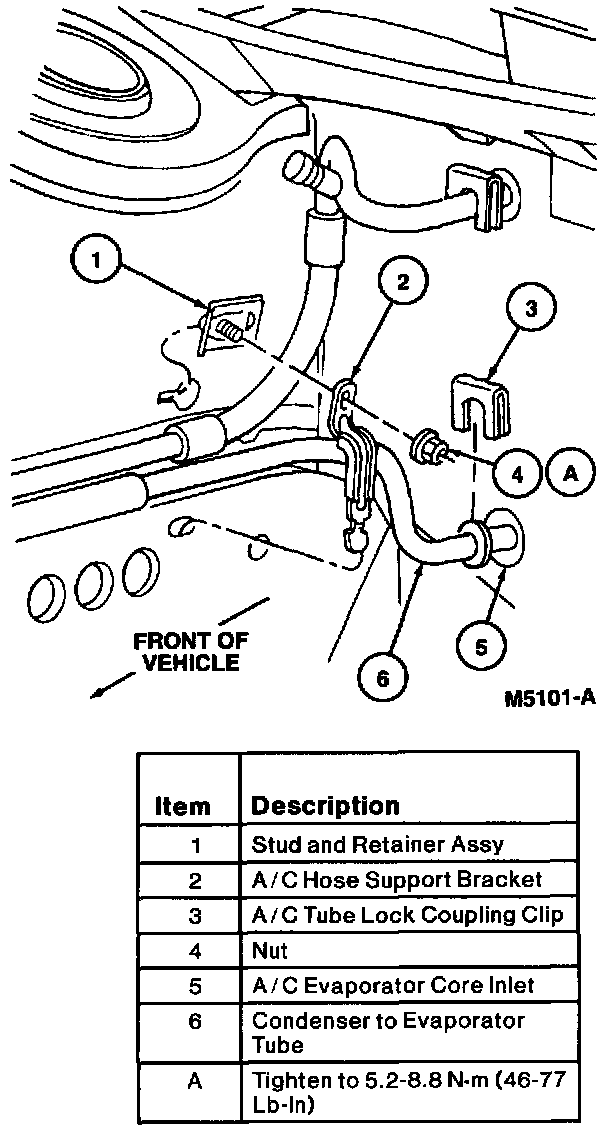 1
2
3
4
A
5
6
FRONT OF VEHICLE
M5101-A

| Item | Description |
|---|---|
| 1 | Stud and Retainer Assy |
| 2 | A/C Hose Support Bracket |
| 3 | A/C Tube Lock Coupling Clip |
| 4 | Nut |
| 5 | A/C Evaporator Core Inlet |
| 6 | Condenser to Evaporator Tube |
| A | Tighten to 5.2-8.8 N-m (46-77 Lb-In) |