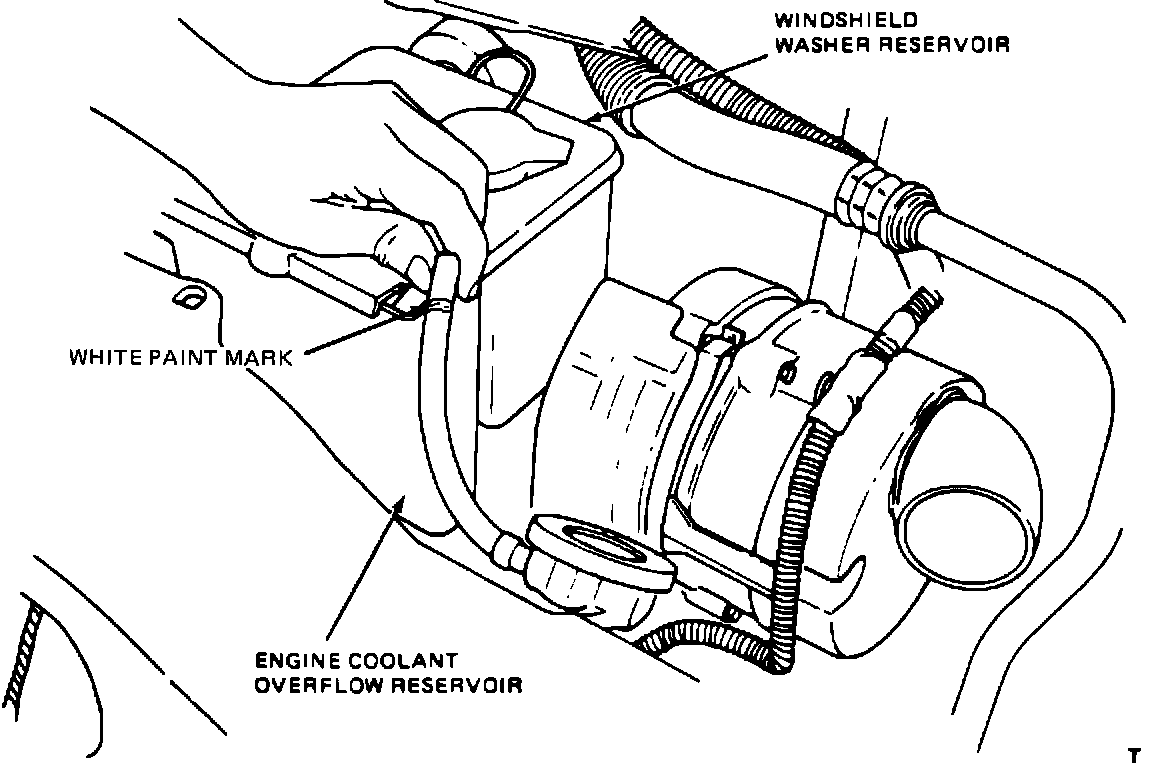 WINDSHIELD
WASHER RESERVOIR

WHITE PAINT MARK

ENGINE COOLANT
OVERFLOW RESERVOIR

T