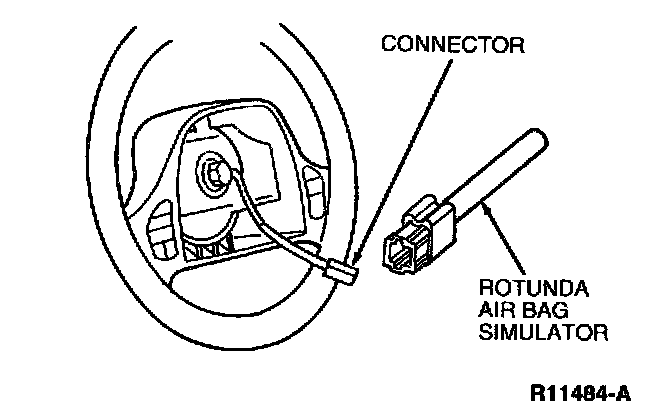 CONNECTOR

ROTUNDA AIR BAG SIMULATOR

R11484-A