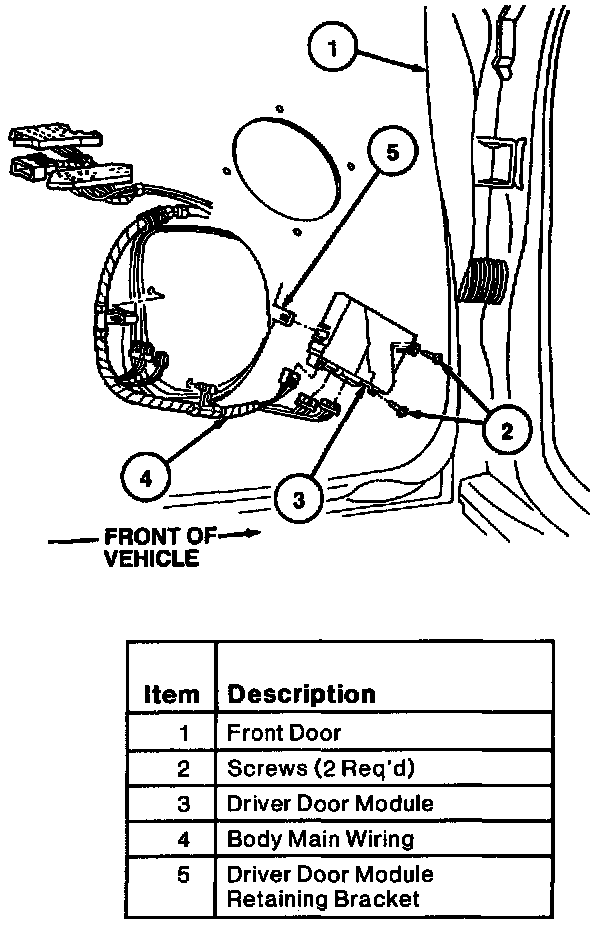 1
5
2
4
3
FRONT OF VEHICLE

| Item | Description |
|---|---|
| 1 | Front Door |
| 2 | Screws (2 Req'd) |
| 3 | Driver Door Module |
| 4 | Body Main Wiring |
| 5 | Driver Door Module Retaining Bracket |