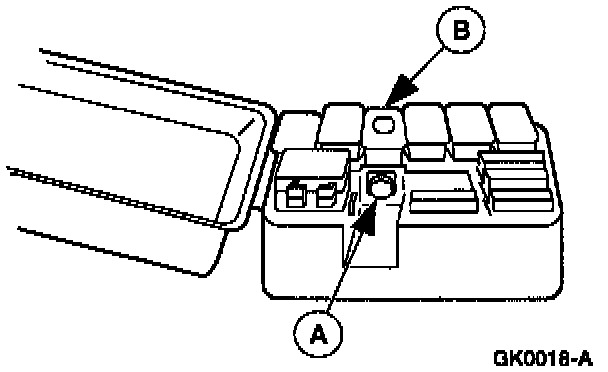 B

A

GK0018-A