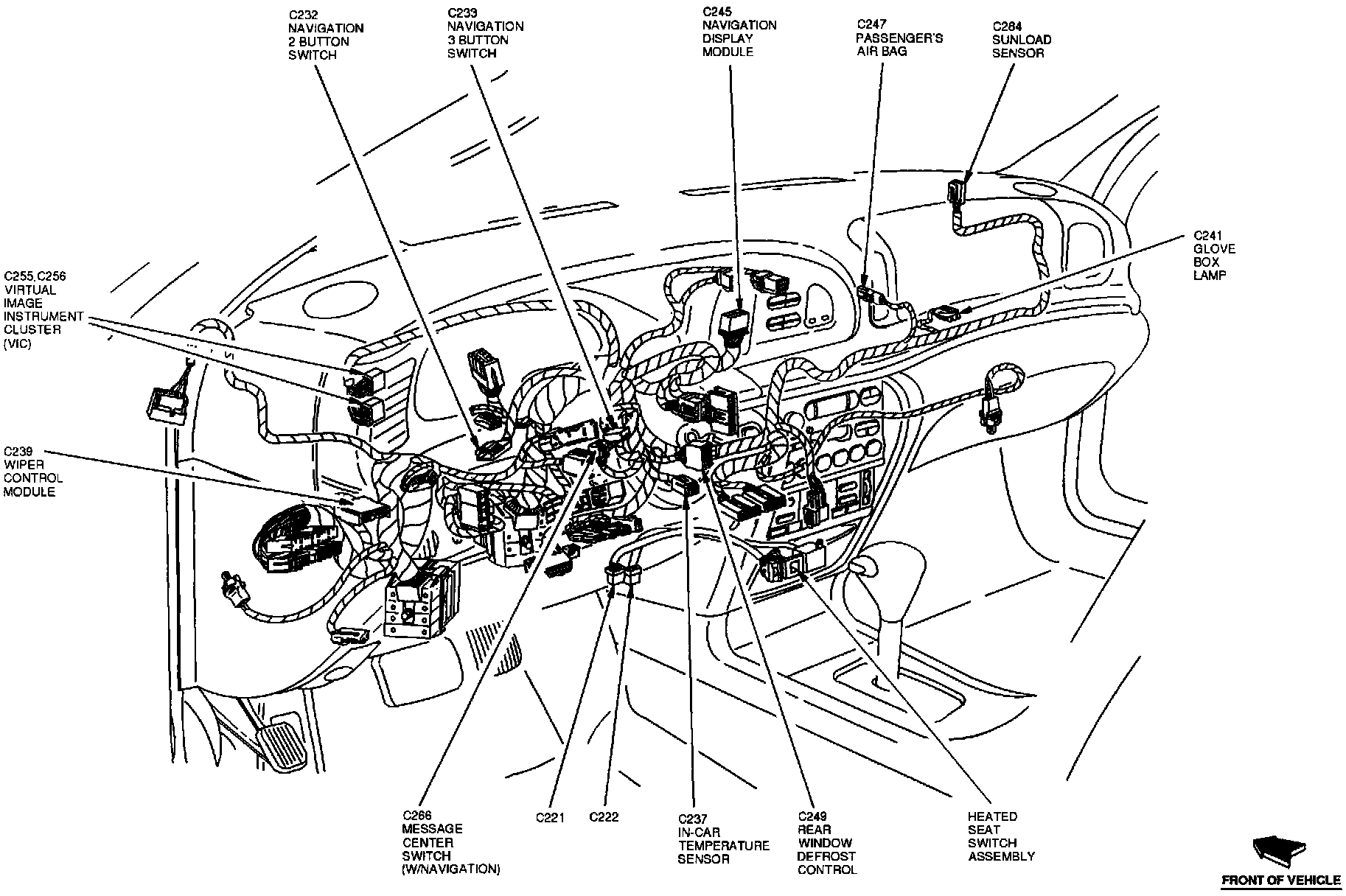 C232
NAVIGATION
2 BUTTON
SWITCH

C233
NAVIGATION
3 BUTTON
SWITCH

C245
NAVIGATION
DISPLAY
MODULE

C247
PASSENGER'S
AIR BAG

C284
SUNLOAD
SENSOR

C241
GLOVE
BOX
LAMP

C255,C256
VIRTUAL
IMAGE
INSTRUMENT
CLUSTER
(VIC)

C239
WIPER
CONTROL
MODULE

C266
MESSAGE
CENTER
SWITCH
(W/NAVIGATION)

C221

C222

C237
IN-CAR
TEMPERATURE
SENSOR

C249
REAR
WINDOW
DEFROST
CONTROL

HEATED
SEAT
SWITCH
ASSEMBLY

FRONT OF VEHICLE