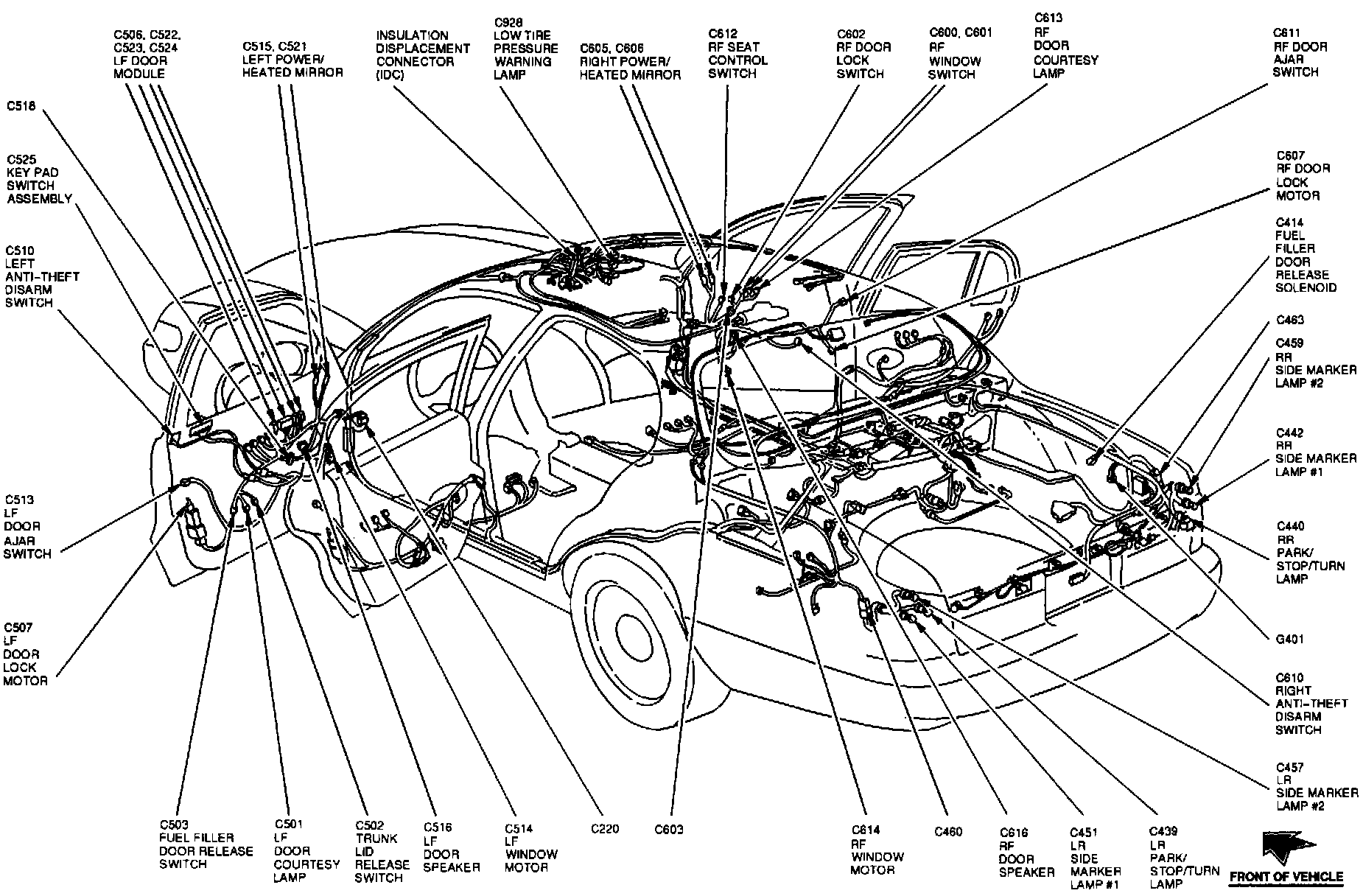 C506, C522, C523, C524
LF DOOR
MODULE

C515, C521
LEFT POWER/
HEATED MIRROR

INSULATION
DISPLACEMENT
CONNECTOR
(IDC)

C928
LOW TIRE
PRESSURE
WARNING
LAMP

C605, C606
RIGHT POWER/
HEATED MIRROR

C612
RF SEAT
CONTROL
SWITCH

C602
RF DOOR
LOCK
SWITCH

C600, C601
RF
WINDOW
SWITCH

C613
RF
DOOR
COURTESY
LAMP

C611
RF DOOR
AJAR
SWITCH

C518

C525
KEY PAD
SWITCH
ASSEMBLY

C510
LEFT
ANTI-THEFT
DISARM
SWITCH

C513
LF
DOOR
AJAR
SWITCH

C507
LF
DOOR
LOCK
MOTOR

C607
RF DOOR
LOCK
MOTOR

C414
FUEL
FILLER
DOOR
RELEASE
SOLENOID

C463

C459
RR
SIDE MARKER
LAMP #2

C442
RR
SIDE MARKER
LAMP #1

C440
RR
PARK/
STOP/TURN
LAMP

G401

C610
RIGHT
ANTI-THEFT
DISARM
SWITCH

C457
LR
SIDE MARKER
LAMP #2

C503
FUEL FILLER
DOOR RELEASE
SWITCH

C501
LF
DOOR
COURTESY
LAMP

C502
TRUNK
LID
RELEASE
SWITCH

C516
LF
DOOR
SPEAKER

C514
LF
WINDOW
MOTOR

C220

C603

C614
RF
WINDOW
MOTOR

C460

C616
RF
DOOR
SPEAKER

C451
LR
SIDE
MARKER
LAMP #1

C439
LR
PARK/
STOP/TURN
LAMP

FRONT OF VEHICLE