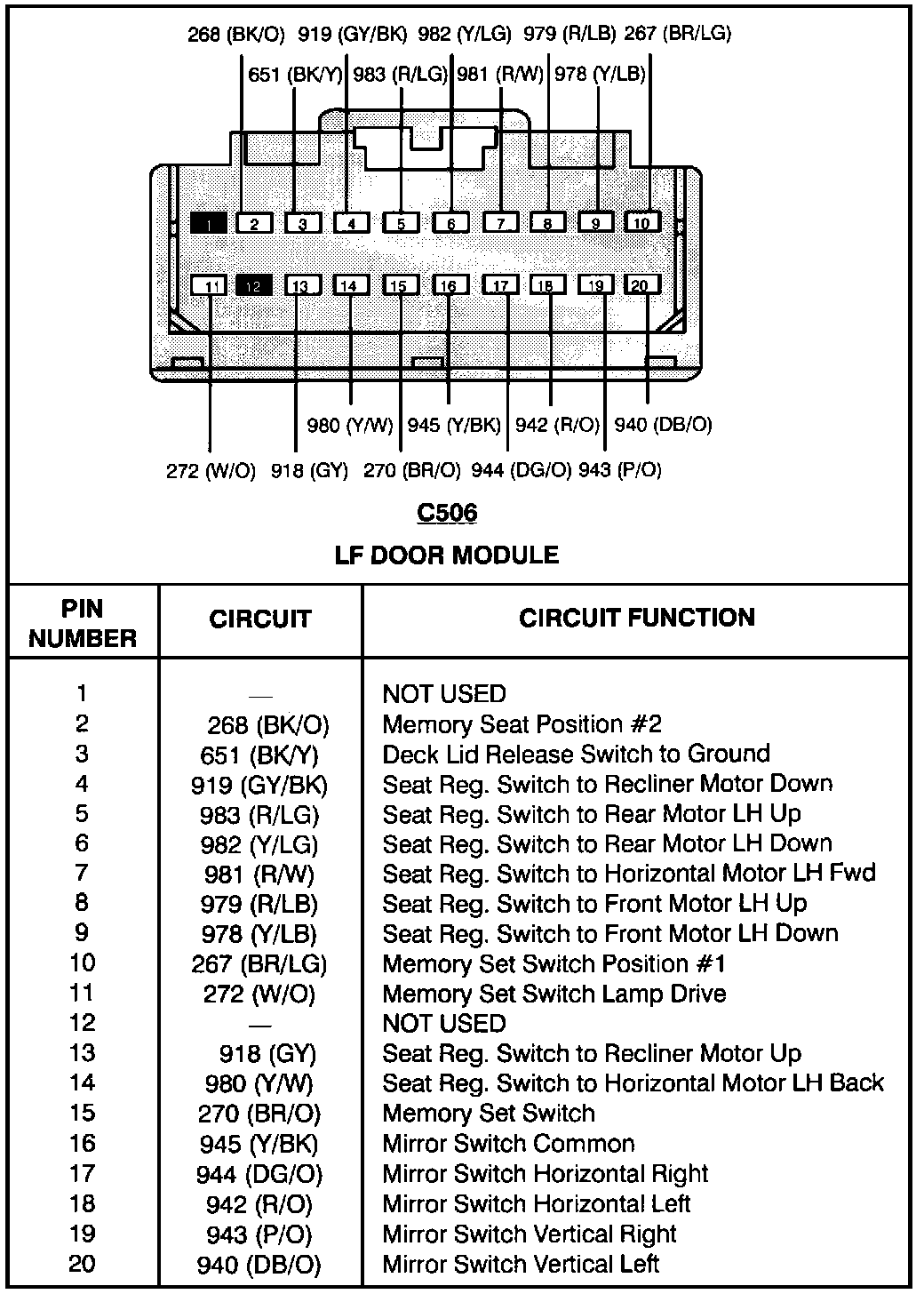 268 (BK/O) 919 (GY/BK) 982 (Y/LG) 979 (R/LB) 267 (BR/LG)
651 (BK/Y) 983 (R/LG) 981 (R/W) 978 (Y/LB)

1 2 3 4 5 6 7 8 9 10
11 12 13 14 15 16 17 18 19 20

980 (Y/W) 945 (Y/BK) 942 (R/O) 940 (DB/O)
272 (W/O) 918 (GY) 270 (BR/O) 944 (DG/O) 943 (P/O)

C506

LF DOOR MODULE

| PIN NUMBER | CIRCUIT | CIRCUIT FUNCTION |
|---|---|---|
| 1 | — | NOT USED |
| 2 | 268 (BK/O) | Memory Seat Position #2 |
| 3 | 651 (BK/Y) | Deck Lid Release Switch to Ground |
| 4 | 919 (GY/BK) | Seat Reg. Switch to Recliner Motor Down |
| 5 | 983 (R/LG) | Seat Reg. Switch to Rear Motor LH Up |
| 6 | 982 (Y/LG) | Seat Reg. Switch to Rear Motor LH Down |
| 7 | 981 (R/W) | Seat Reg. Switch to Horizontal Motor LH Fwd |
| 8 | 979 (R/LB) | Seat Reg. Switch to Front Motor LH Up |
| 9 | 978 (Y/LB) | Seat Reg. Switch to Front Motor LH Down |
| 10 | 267 (BR/LG) | Memory Set Switch Position #1 |
| 11 | 272 (W/O) | Memory Set Switch Lamp Drive |
| 12 | — | NOT USED |
| 13 | 918 (GY) | Seat Reg. Switch to Recliner Motor Up |
| 14 | 980 (Y/W) | Seat Reg. Switch to Horizontal Motor LH Back |
| 15 | 270 (BR/O) | Memory Set Switch |
| 16 | 945 (Y/BK) | Mirror Switch Common |
| 17 | 944 (DG/O) | Mirror Switch Horizontal Right |
| 18 | 942 (R/O) | Mirror Switch Horizontal Left |
| 19 | 943 (P/O) | Mirror Switch Vertical Right |
| 20 | 940 (DB/O) | Mirror Switch Vertical Left |