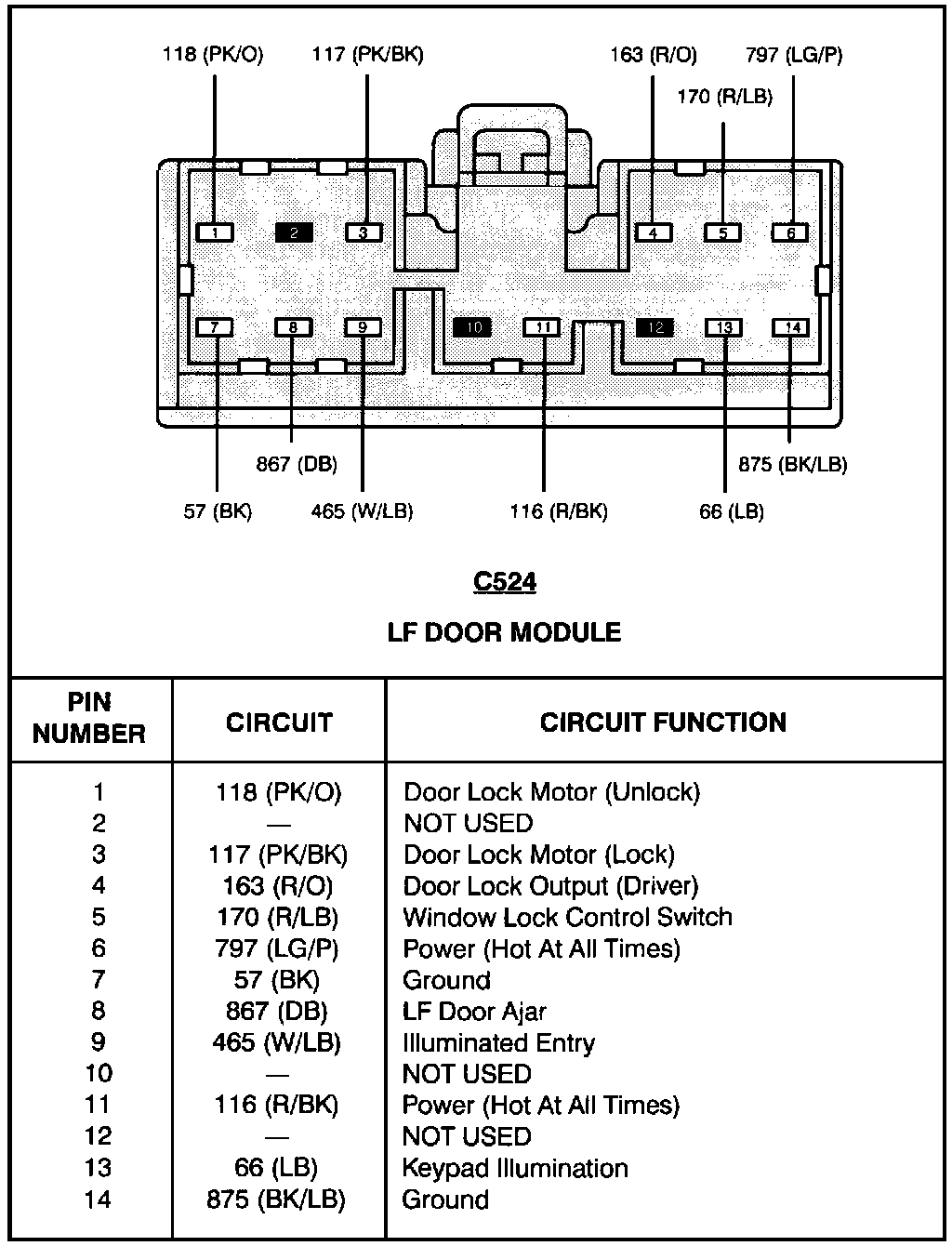 118 (PK/O)
117 (PK/BK)
163 (R/O)
797 (LG/P)
170 (R/LB)

1 2 3 4 5 6
7 8 9 10 11 12 13 14

867 (DB)
875 (BK/LB)
57 (BK)
465 (W/LB)
116 (R/BK)
66 (LB)

C524

LF DOOR MODULE

| PIN NUMBER | CIRCUIT | CIRCUIT FUNCTION |
|---|---|---|
| 1 | 118 (PK/O) | Door Lock Motor (Unlock) |
| 2 | — | NOT USED |
| 3 | 117 (PK/BK) | Door Lock Motor (Lock) |
| 4 | 163 (R/O) | Door Lock Output (Driver) |
| 5 | 170 (R/LB) | Window Lock Control Switch |
| 6 | 797 (LG/P) | Power (Hot At All Times) |
| 7 | 57 (BK) | Ground |
| 8 | 867 (DB) | LF Door Ajar |
| 9 | 465 (W/LB) | Illuminated Entry |
| 10 | — | NOT USED |
| 11 | 116 (R/BK) | Power (Hot At All Times) |
| 12 | — | NOT USED |
| 13 | 66 (LB) | Keypad Illumination |
| 14 | 875 (BK/LB) | Ground |