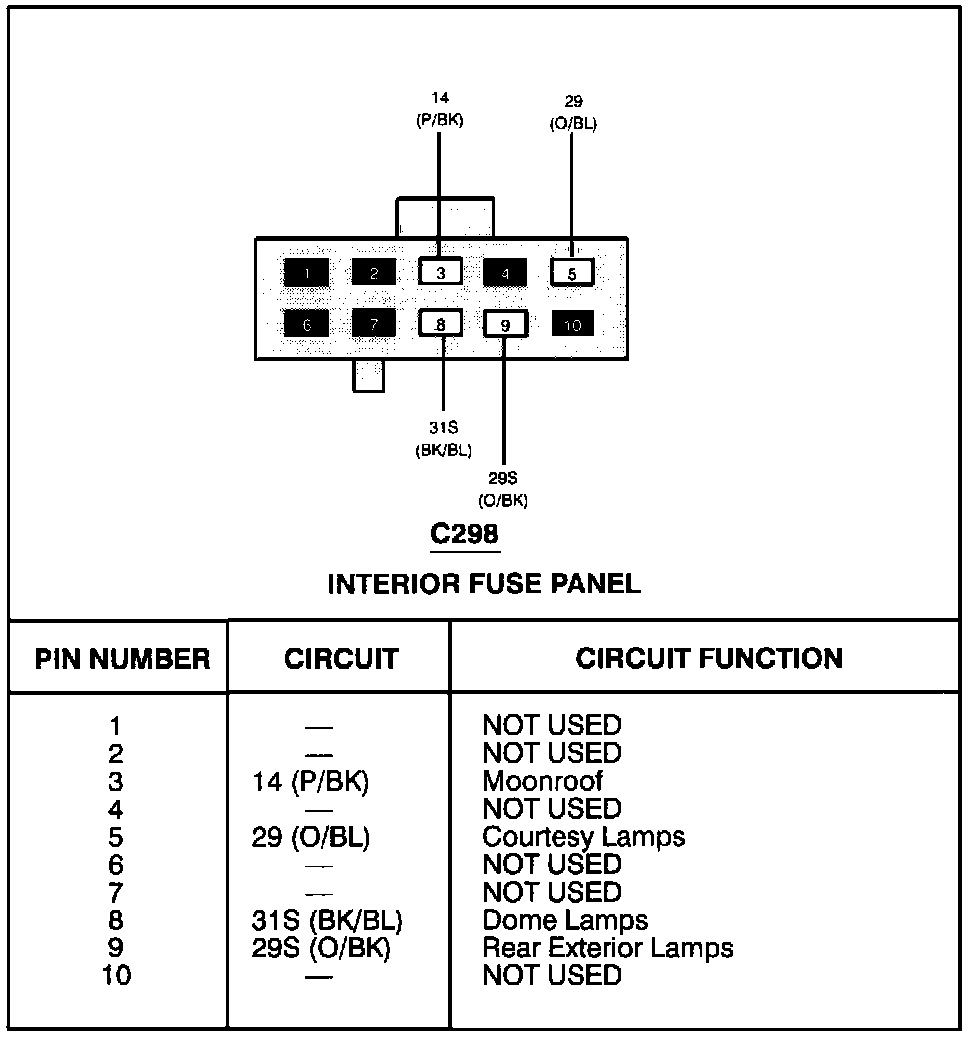 14
(P/BK)

29
(O/BL)

1 2 3 4 5
6 7 8 9 10

31S
(BK/BL)

29S
(O/BK)

C298

INTERIOR FUSE PANEL

| PIN NUMBER | CIRCUIT | CIRCUIT FUNCTION |
|---|---|---|
| 1 | — | NOT USED |
| 2 | — | NOT USED |
| 3 | 14 (P/BK) | Moonroof |
| 4 | — | NOT USED |
| 5 | 29 (O/BL) | Courtesy Lamps |
| 6 | — | NOT USED |
| 7 | — | NOT USED |
| 8 | 31S (BK/BL) | Dome Lamps |
| 9 | 29S (O/BK) | Rear Exterior Lamps |
| 10 | — | NOT USED |