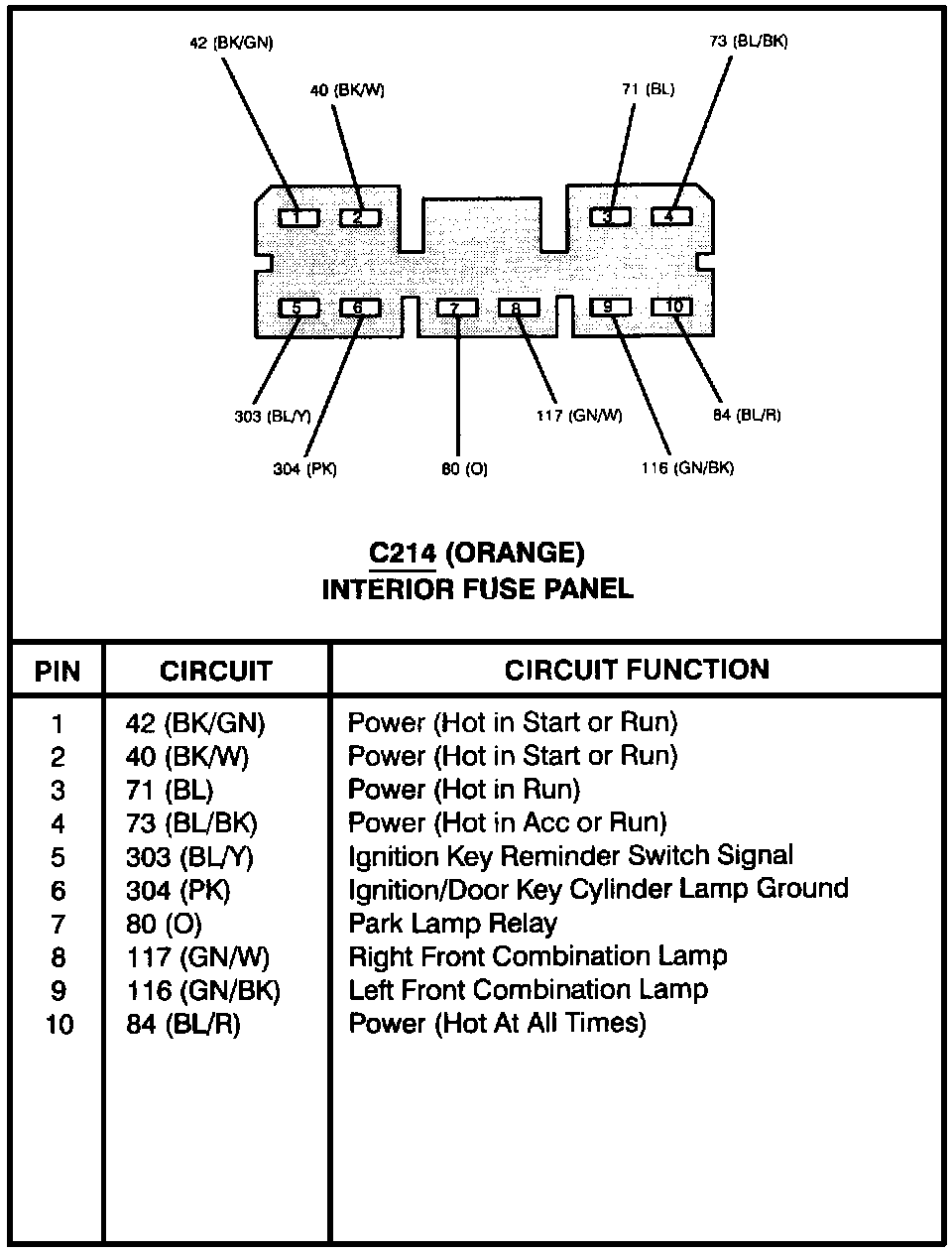 42 (BK/GN)
40 (BK/W)
71 (BL)
73 (BL/BK)

1 2 3 4
5 6 7 8 9 10

303 (BL/Y)
304 (PK)
80 (O)
117 (GN/W)
116 (GN/BK)
84 (BL/R)

C214 (ORANGE)
INTERIOR FUSE PANEL

| PIN | CIRCUIT | CIRCUIT FUNCTION |
|---|---|---|
| 1 | 42 (BK/GN) | Power (Hot in Start or Run) |
| 2 | 40 (BK/W) | Power (Hot in Start or Run) |
| 3 | 71 (BL) | Power (Hot in Run) |
| 4 | 73 (BL/BK) | Power (Hot in Acc or Run) |
| 5 | 303 (BL/Y) | Ignition Key Reminder Switch Signal |
| 6 | 304 (PK) | Ignition/Door Key Cylinder Lamp Ground |
| 7 | 80 (O) | Park Lamp Relay |
| 8 | 117 (GN/W) | Right Front Combination Lamp |
| 9 | 116 (GN/BK) | Left Front Combination Lamp |
| 10 | 84 (BL/R) | Power (Hot At All Times) |