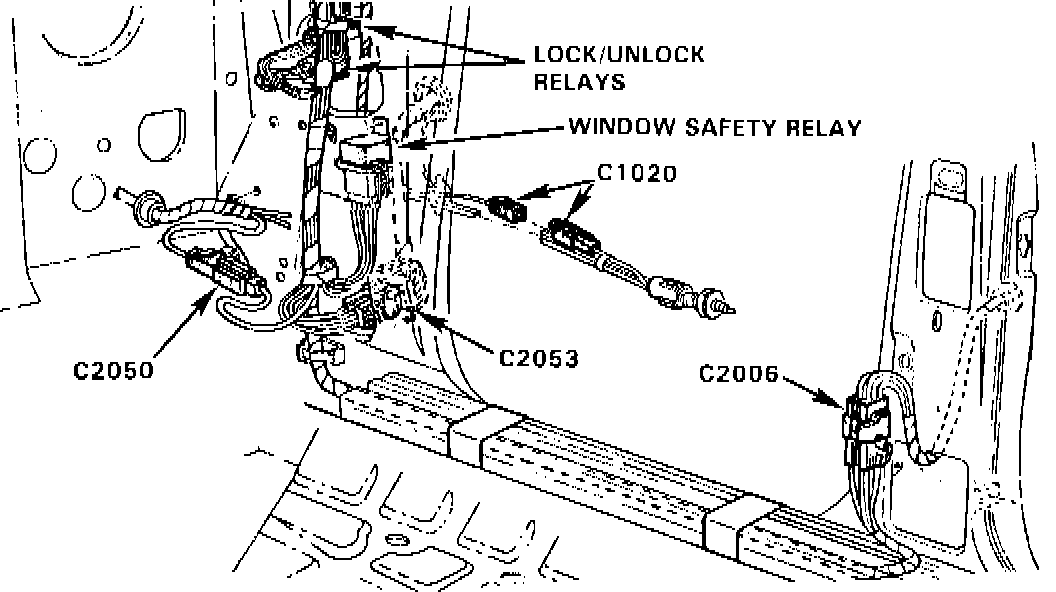 LOCK/UNLOCK RELAYS

WINDOW SAFETY RELAY

C1020

C2050

C2053

C2006