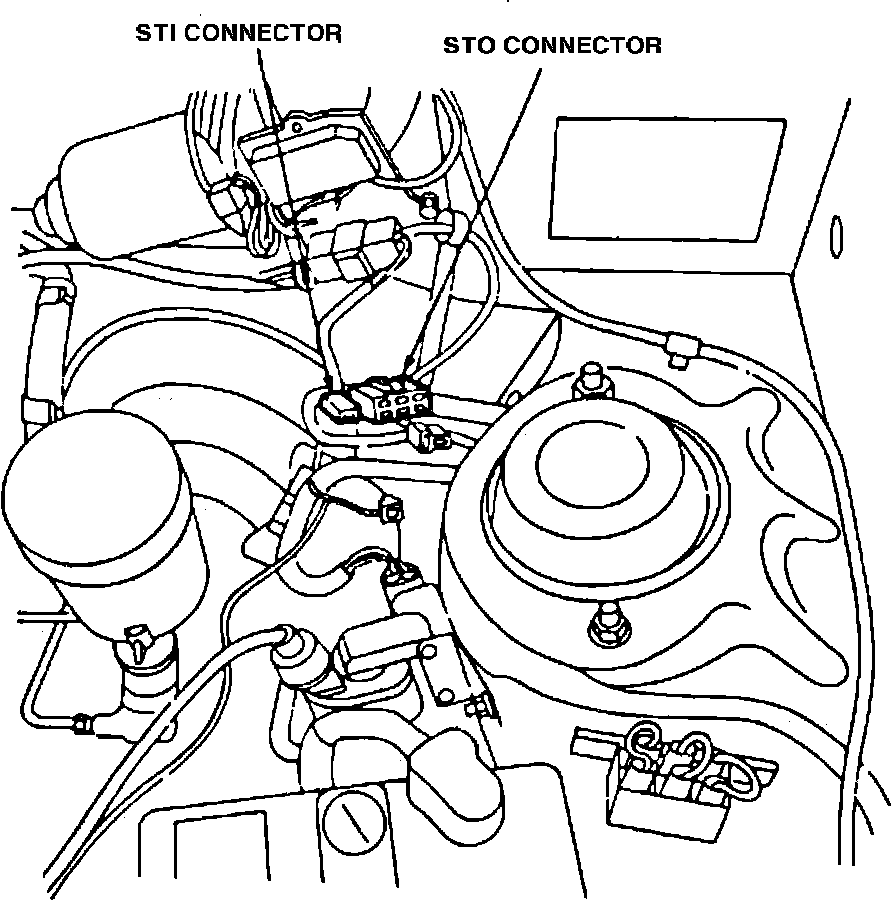 STI CONNECTOR
STO CONNECTOR