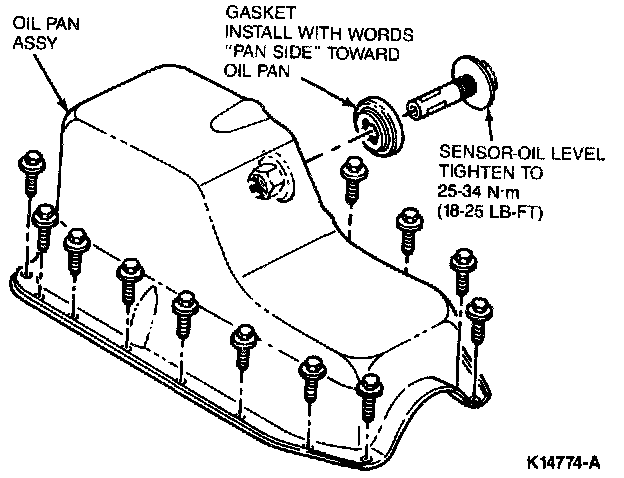 OIL PAN ASSY

GASKET
INSTALL WITH WORDS "PAN SIDE" TOWARD OIL PAN

SENSOR-OIL LEVEL
TIGHTEN TO 25-34 N·m (18-25 LB-FT)

K14774-A