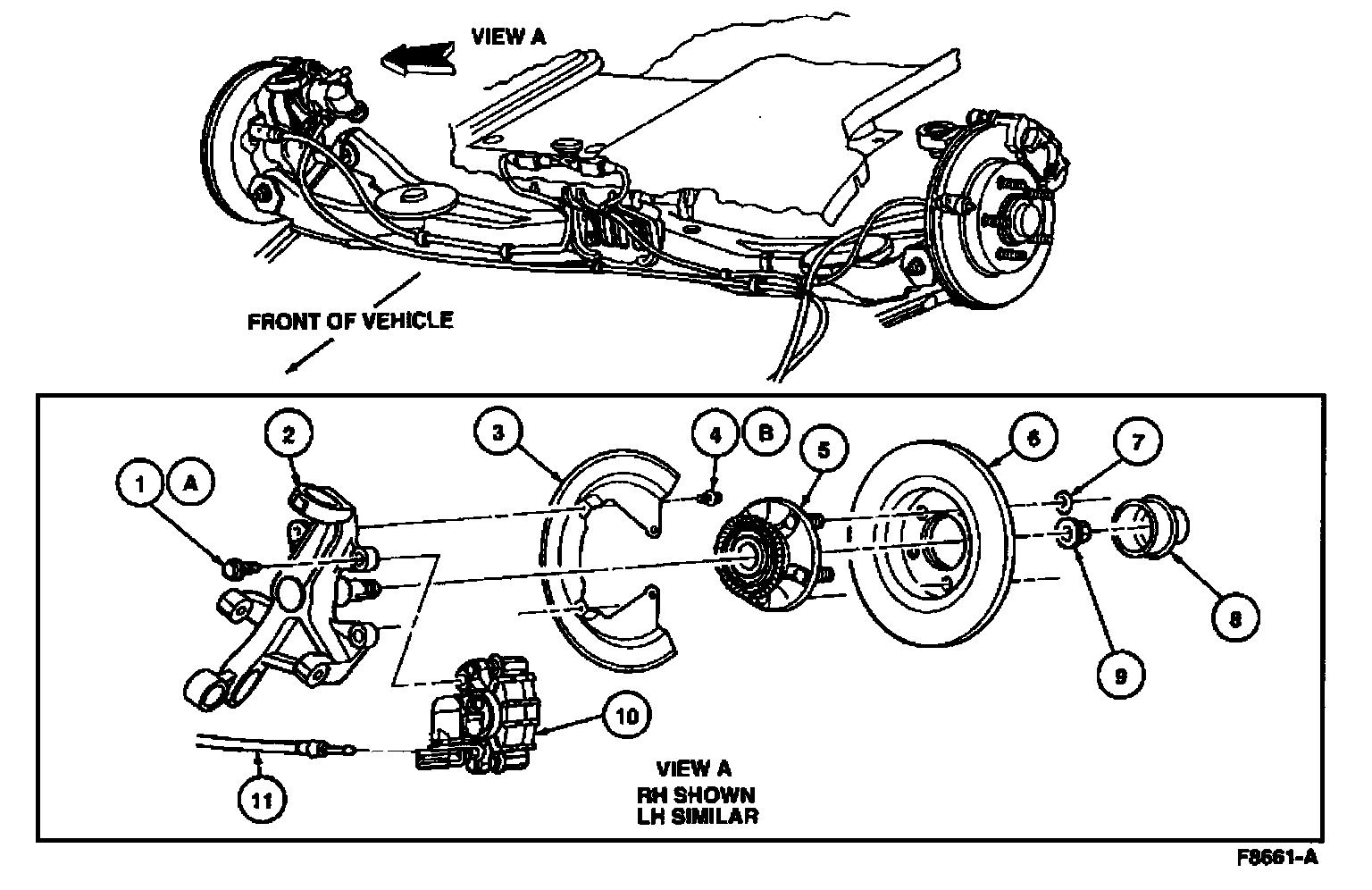 VIEW A

FRONT OF VEHICLE

1 A

2

3

4 B

5

6

7

8

9

10

11

VIEW A
RH SHOWN
LH SIMILAR

F8661-A