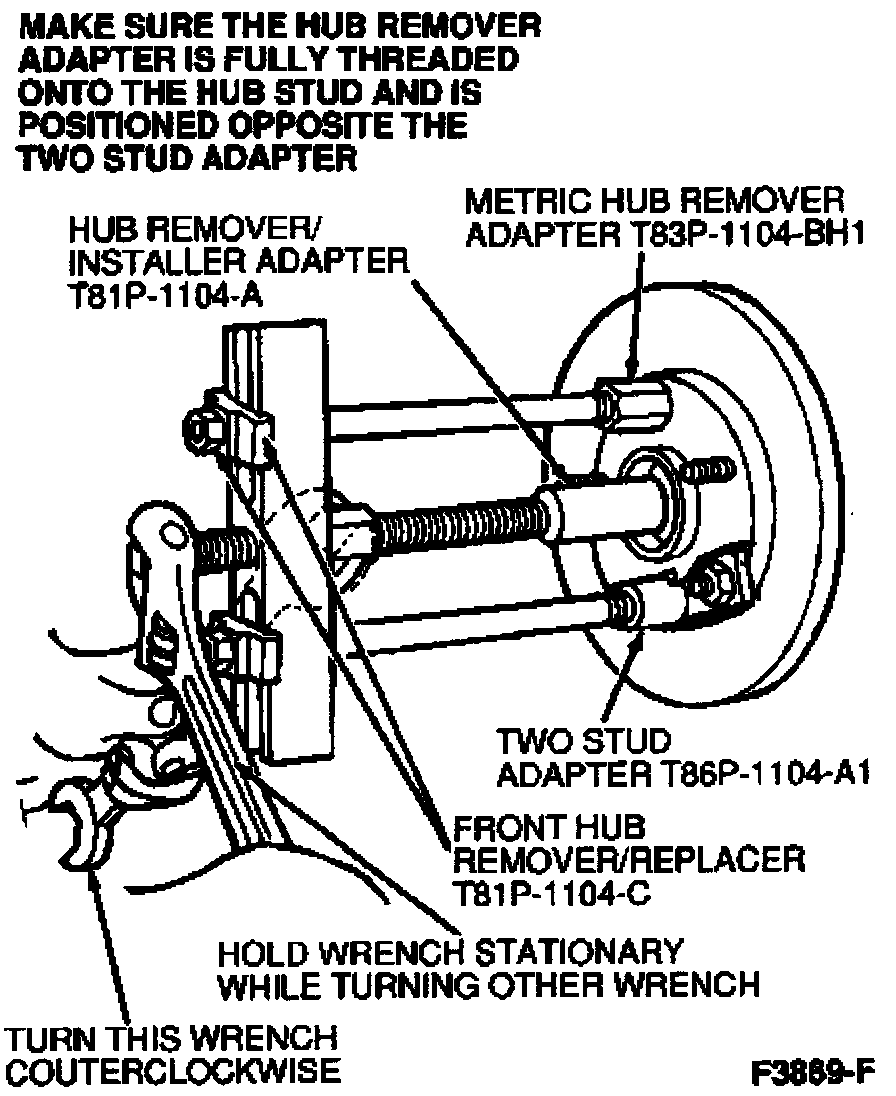 MAKE SURE THE HUB REMOVER ADAPTER IS FULLY THREADED ONTO THE HUB STUD AND IS POSITIONED OPPOSITE THE TWO STUD ADAPTER

HUB REMOVER/ INSTALLER ADAPTER T81P-1104-A

METRIC HUB REMOVER ADAPTER T83P-1104-BH1

TWO STUD ADAPTER T86P-1104-A1

FRONT HUB REMOVER/REPLACER T81P-1104-C

HOLD WRENCH STATIONARY WHILE TURNING OTHER WRENCH

TURN THIS WRENCH COUTERCLOCKWISE

F3869-F