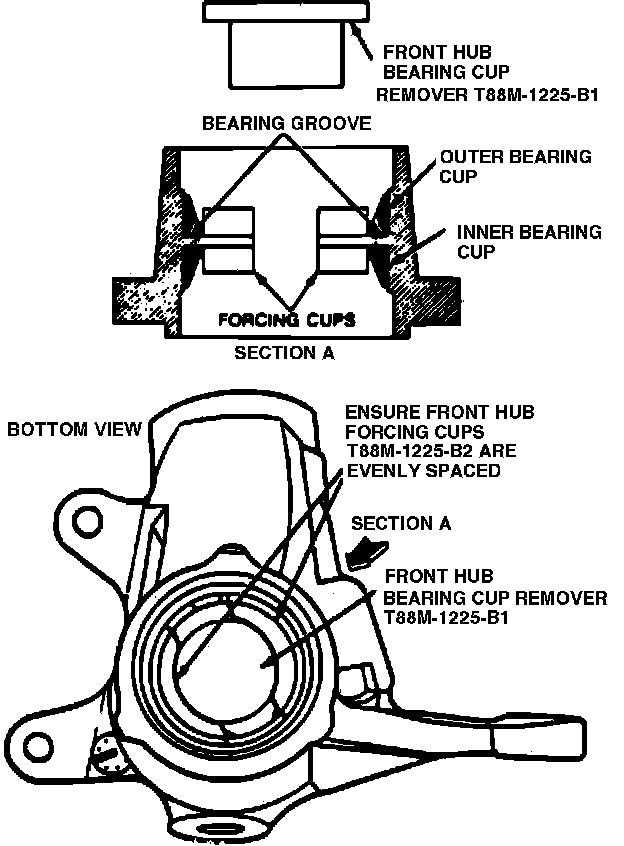 FRONT HUB BEARING CUP REMOVER T88M-1225-B1

BEARING GROOVE

OUTER BEARING CUP

INNER BEARING CUP

FORCING CUPS

SECTION A

BOTTOM VIEW

ENSURE FRONT HUB FORCING CUPS T88M-1225-B2 ARE EVENLY SPACED

SECTION A

FRONT HUB BEARING CUP REMOVER T88M-1225-B1