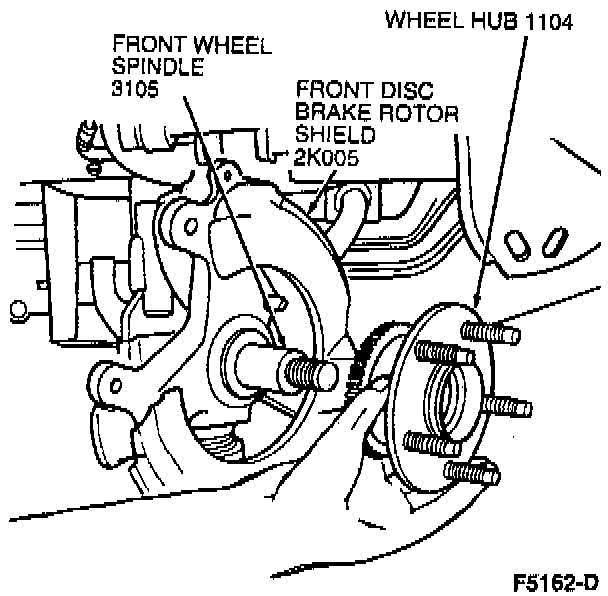 WHEEL HUB 1104

FRONT WHEEL SPINDLE 3105

FRONT DISC BRAKE ROTOR SHIELD 2K005

F5162-D