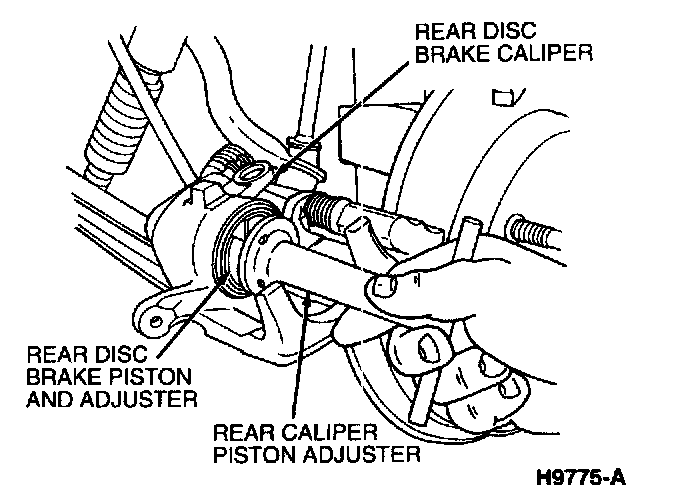 REAR DISC BRAKE CALIPER

REAR DISC BRAKE PISTON AND ADJUSTER

REAR CALIPER PISTON ADJUSTER

H9775-A