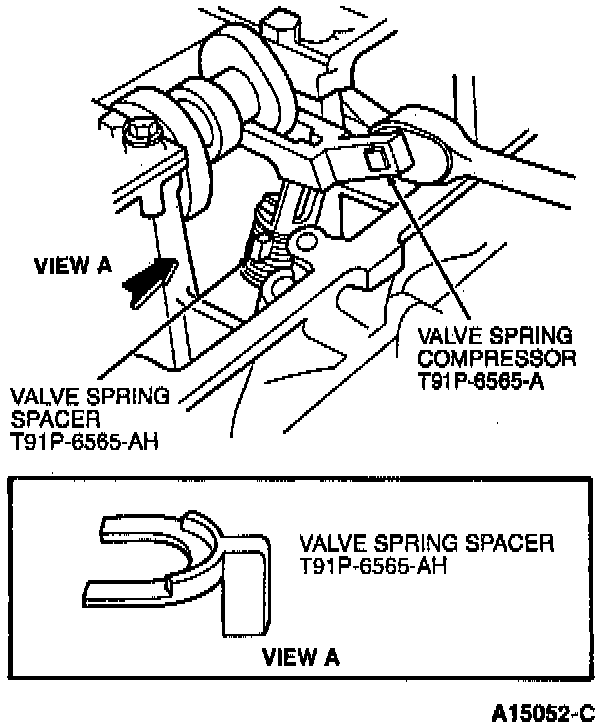 VIEW A

VALVE SPRING COMPRESSOR T91P-6565-A

VALVE SPRING SPACER T91P-6565-AH

VALVE SPRING SPACER T91P-6565-AH

VIEW A

A15052-C