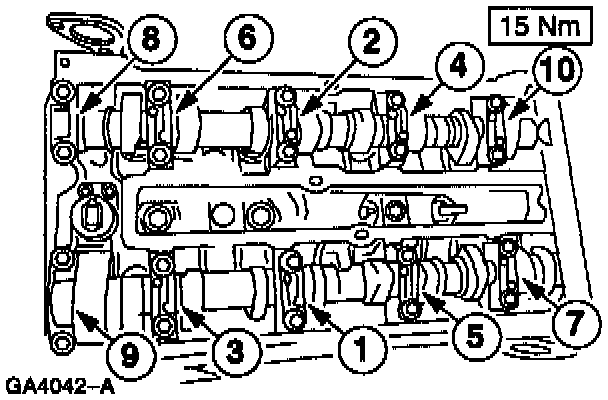 15 Nm

8
6
2
4
10

9
3
1
5
7

GA4042–A