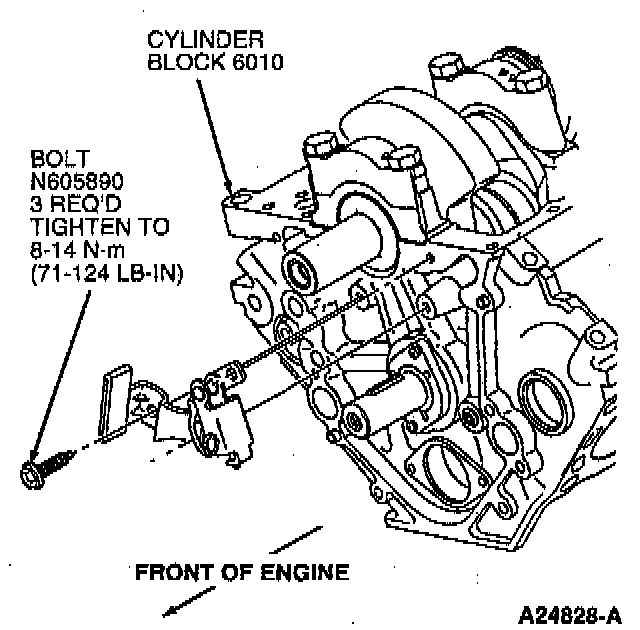 CYLINDER
BLOCK 6010

BOLT
N605890
3 REQ'D
TIGHTEN TO
8-14 N-m
(71-124 LB-IN)

FRONT OF ENGINE

A24828-A