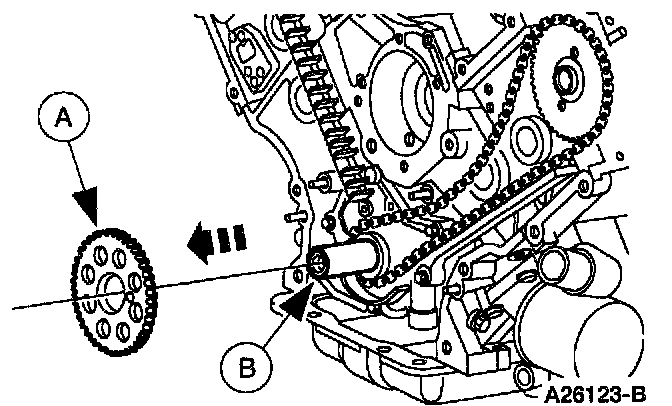 A

B

A26123-B