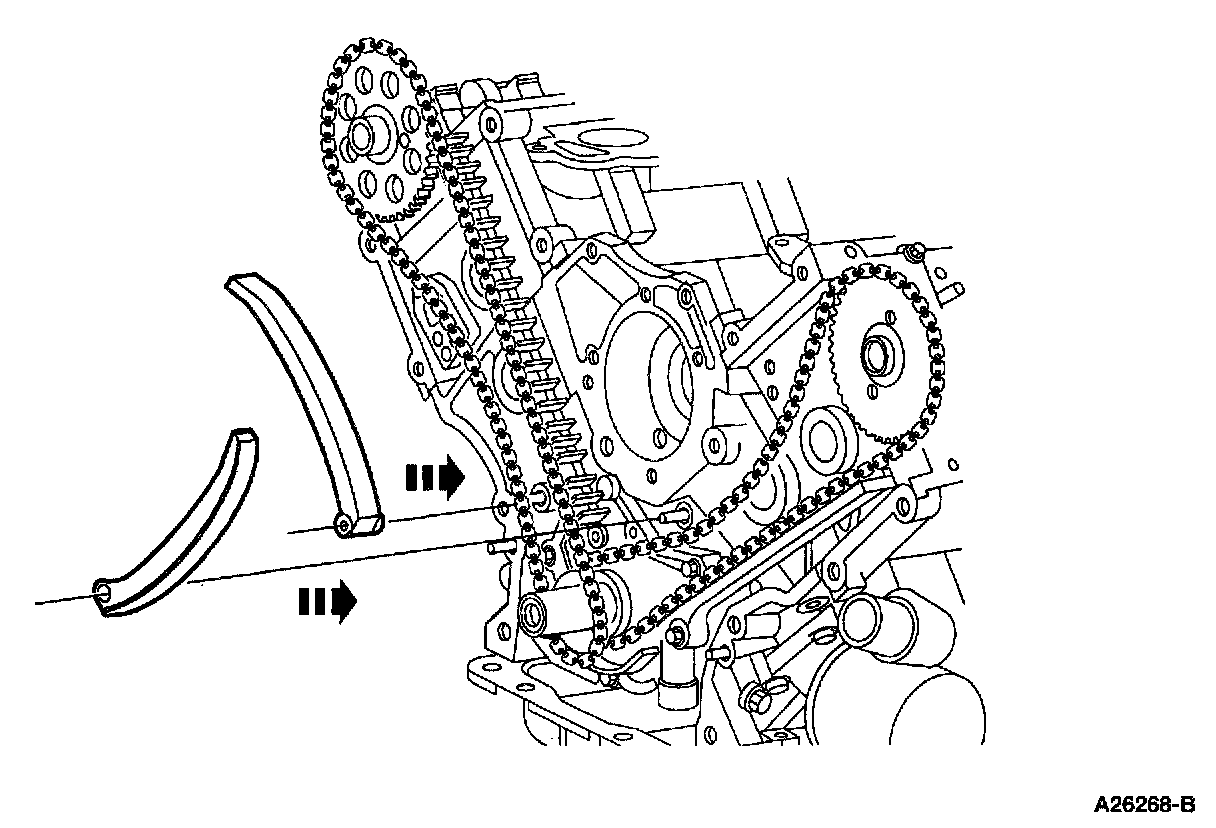 A26268-B