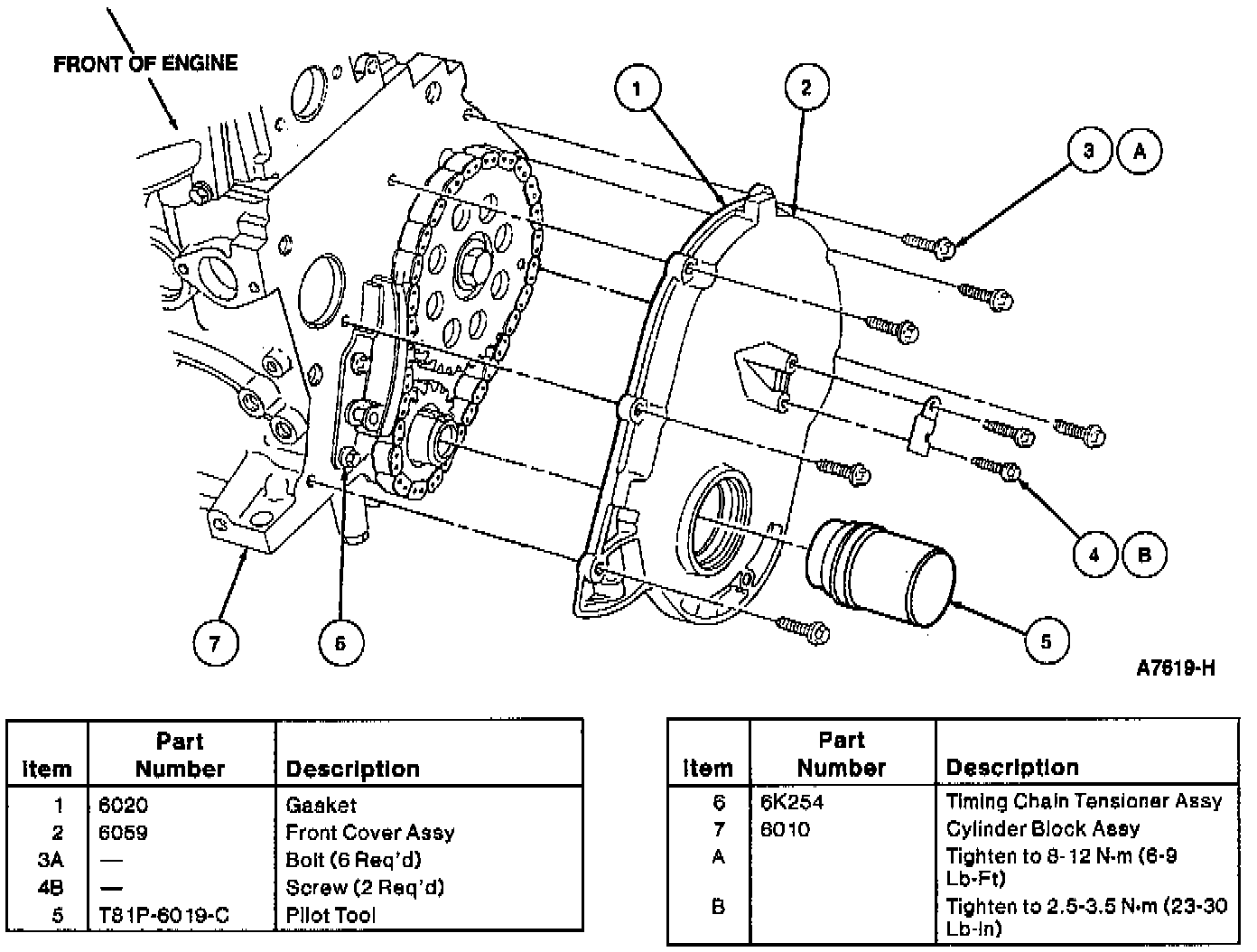 FRONT OF ENGINE

1

2

3 A

4 B

5

6

7

A7619-H

| Item | Part Number | Description |
|---|---|---|
| 1 | 6020 | Gasket |
| 2 | 6059 | Front Cover Assy |
| 3A | — | Bolt (6 Req'd) |
| 4B | — | Screw (2 Req'd) |
| 5 | T81P-6019-C | Pilot Tool |

| Item | Part Number | Description |
|---|---|---|
| 6 | 6K254 | Timing Chain Tensioner Assy |
| 7 | 6010 | Cylinder Block Assy |
| A | | Tighten to 8-12 N·m (6-9 Lb-Ft) |
| B | | Tighten to 2.5-3.5 N·m (23-30 Lb-In) |