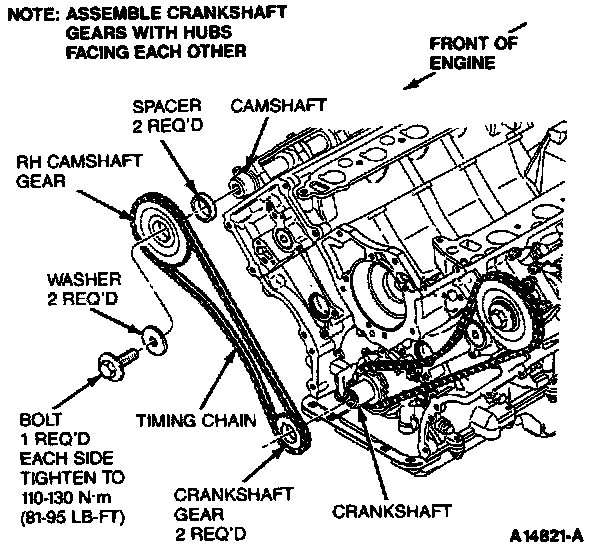 NOTE: ASSEMBLE CRANKSHAFT GEARS WITH HUBS FACING EACH OTHER

FRONT OF ENGINE

SPACER 2 REQ'D

CAMSHAFT

RH CAMSHAFT GEAR

WASHER 2 REQ'D

BOLT 1 REQ'D EACH SIDE TIGHTEN TO 110-130 N·m (81-95 LB-FT)

TIMING CHAIN

CRANKSHAFT GEAR 2 REQ'D

CRANKSHAFT

A14821-A