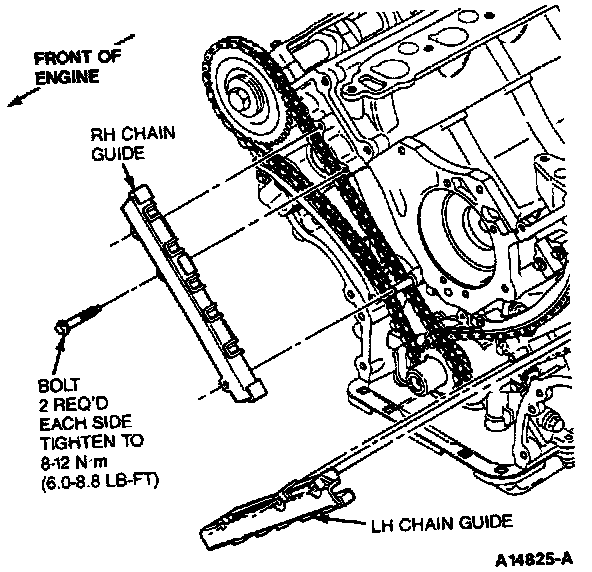 FRONT OF ENGINE

RH CHAIN GUIDE

BOLT
2 REQ'D
EACH SIDE
TIGHTEN TO
8-12 N·m
(6.0-8.8 LB-FT)

LH CHAIN GUIDE

A14825-A