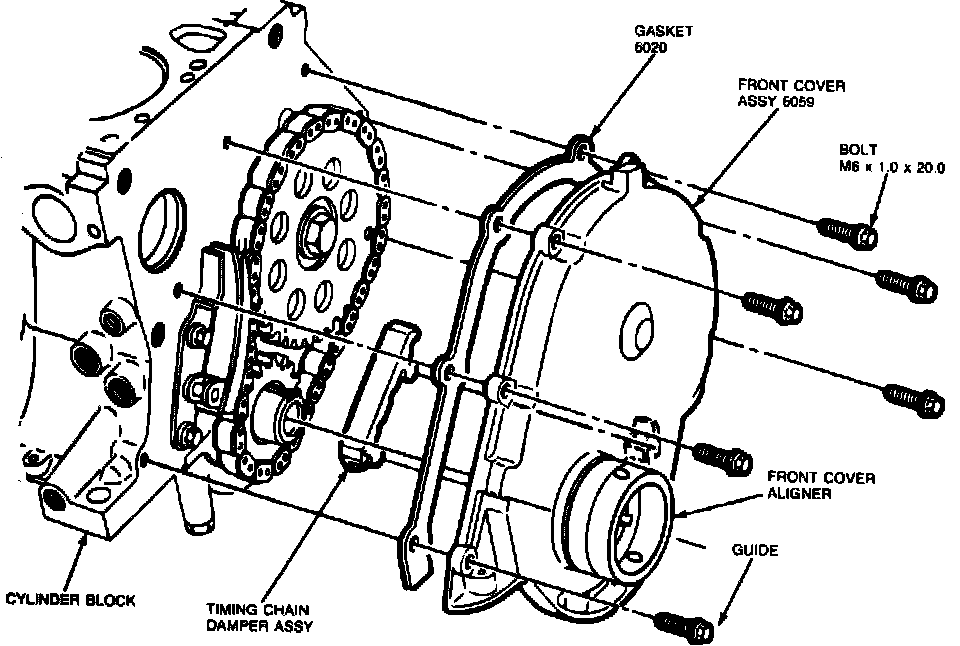 GASKET
6020

FRONT COVER
ASSY 6059

BOLT
M6 x 1.0 x 20.0

FRONT COVER
ALIGNER

GUIDE

CYLINDER BLOCK

TIMING CHAIN
DAMPER ASSY