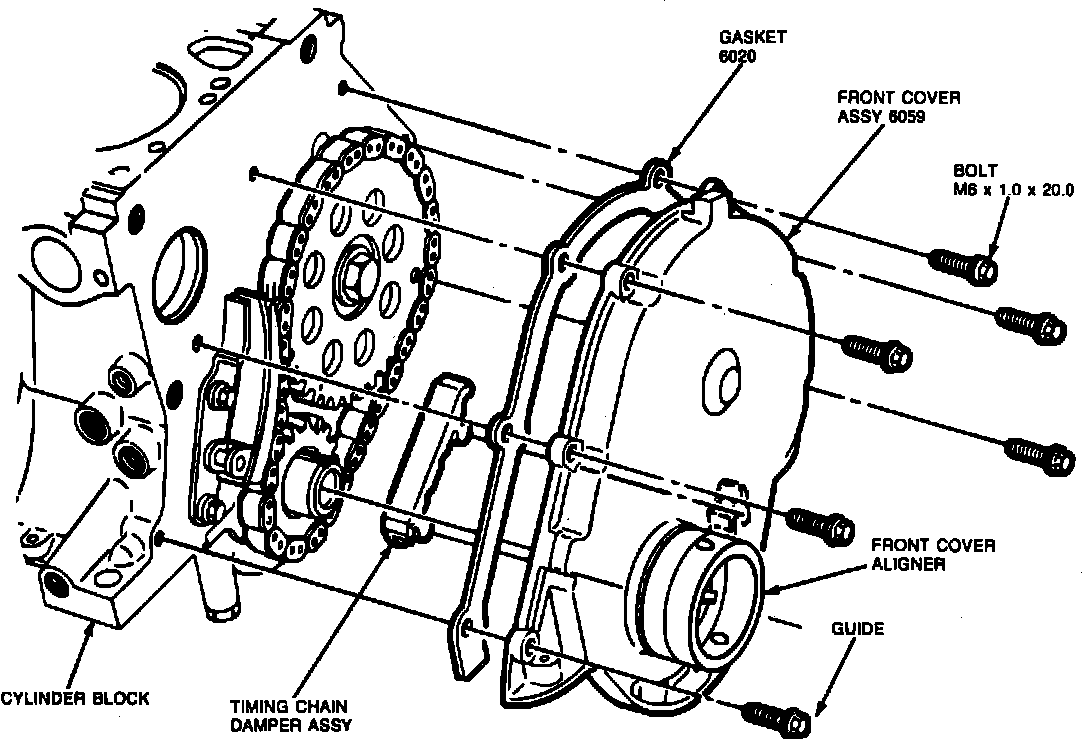 GASKET
6020

FRONT COVER
ASSY 6059

BOLT
M6 x 1.0 x 20.0

FRONT COVER
ALIGNER

GUIDE

CYLINDER BLOCK

TIMING CHAIN
DAMPER ASSY