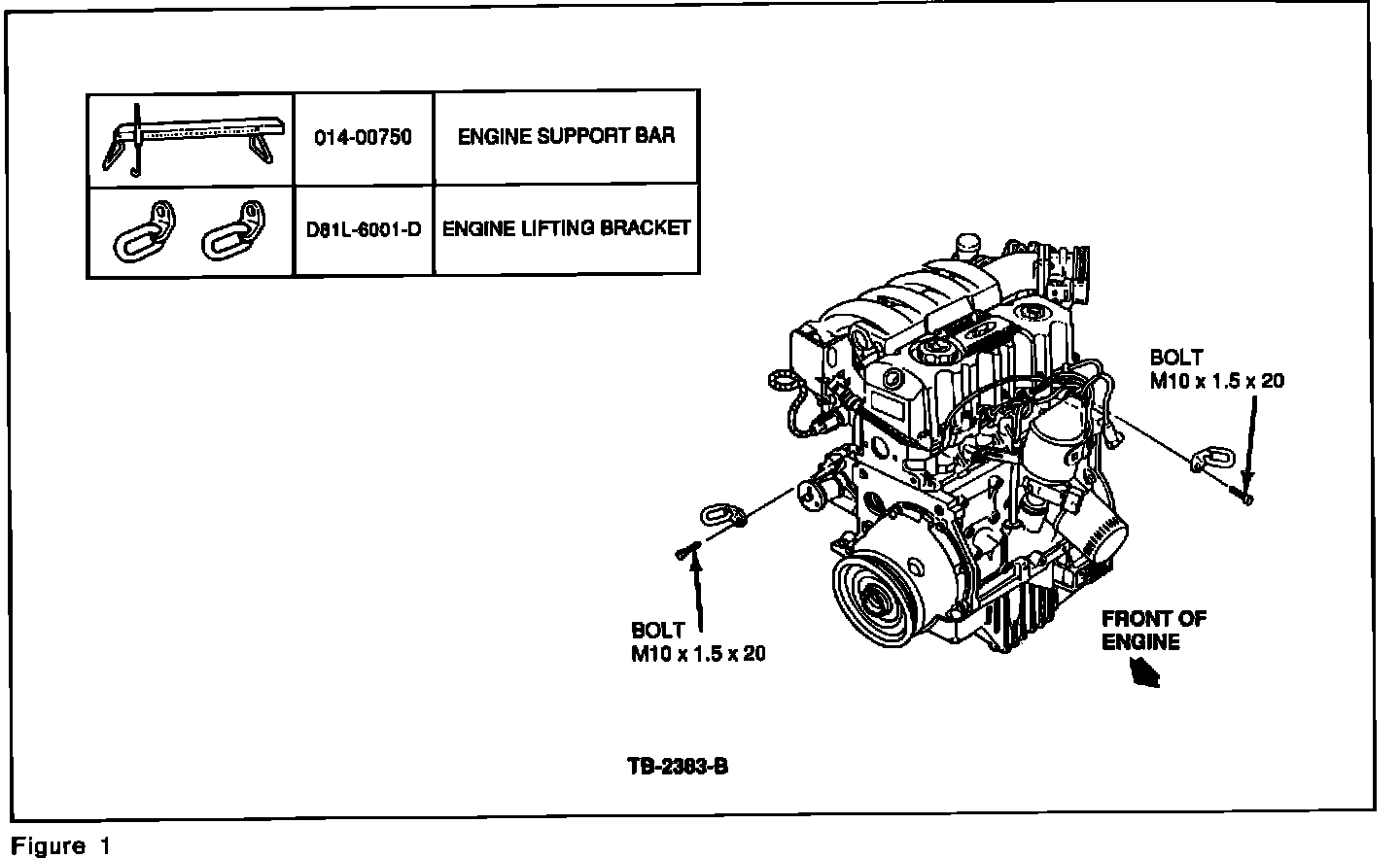 | | 014-00750 | ENGINE SUPPORT BAR |
|---|---|---|
| | D81L-6001-D | ENGINE LIFTING BRACKET |

BOLT
M10 x 1.5 x 20

BOLT
M10 x 1.5 x 20

FRONT OF ENGINE

TB-2383-B

Figure 1