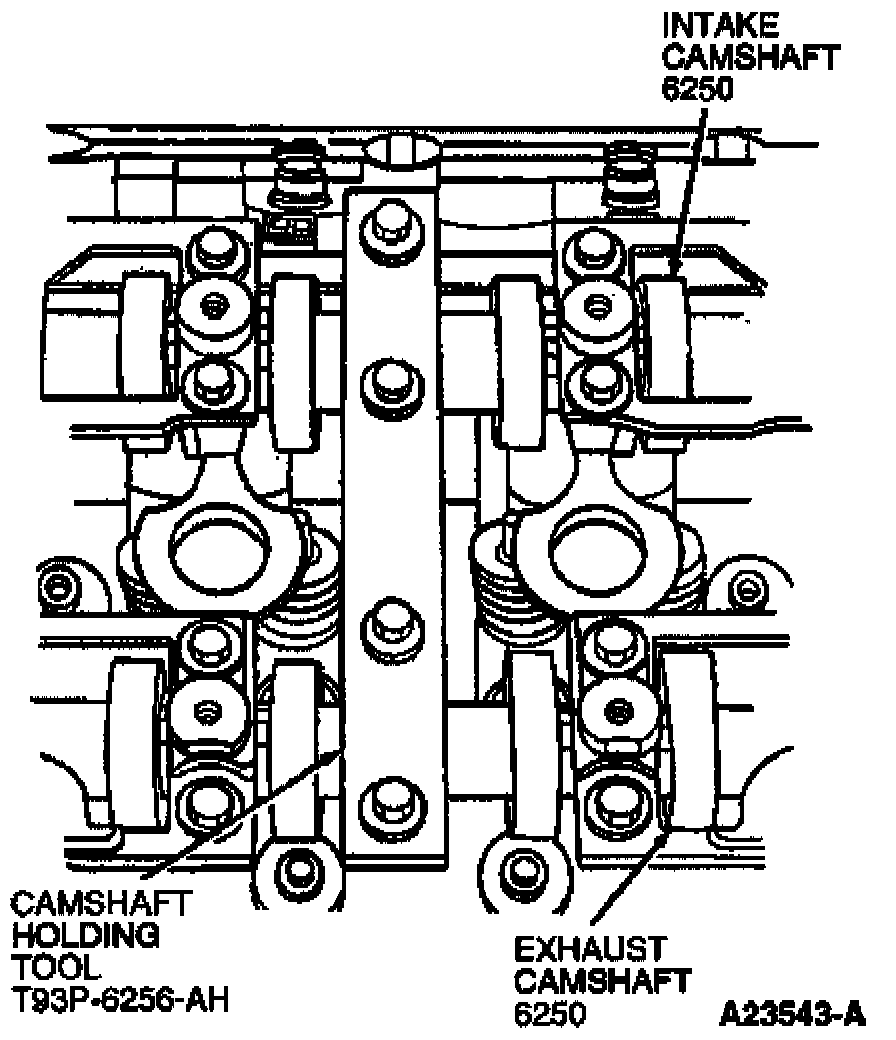 INTAKE CAMSHAFT 6250

CAMSHAFT HOLDING TOOL T93P-6256-AH

EXHAUST CAMSHAFT 6250

A23543-A