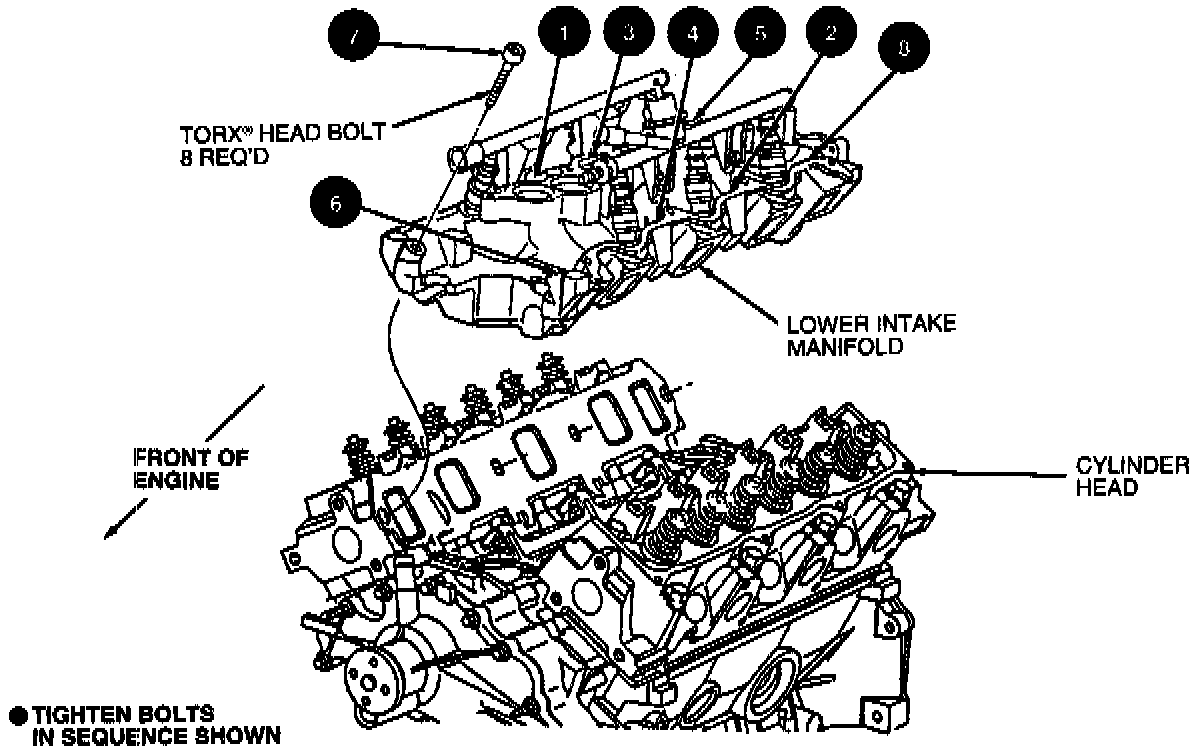 7
1
3
4
5
2
8
TORX® HEAD BOLT
8 REQ'D
6
LOWER INTAKE
MANIFOLD
FRONT OF
ENGINE
CYLINDER
HEAD
● TIGHTEN BOLTS
IN SEQUENCE SHOWN