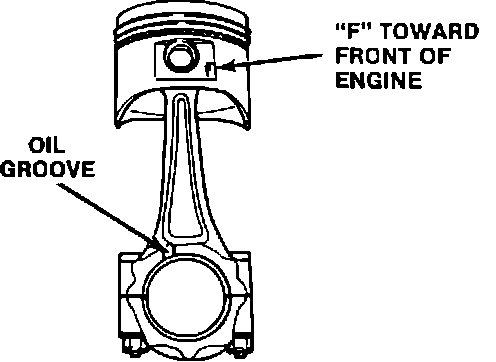 "F" TOWARD FRONT OF ENGINE

F

OIL GROOVE