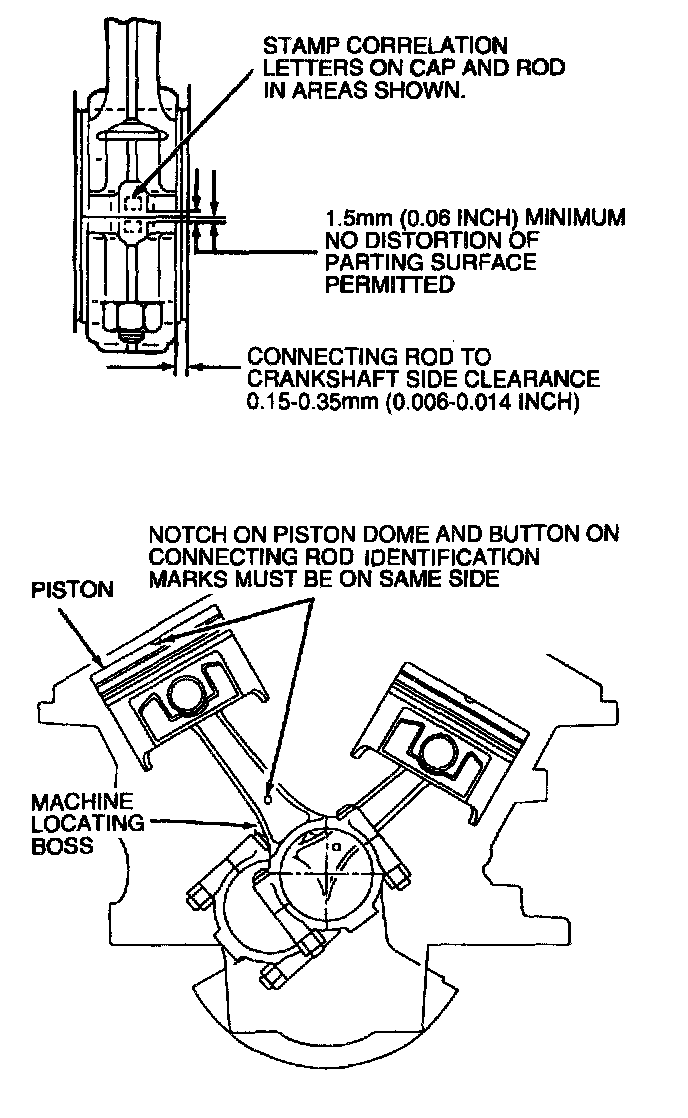 STAMP CORRELATION LETTERS ON CAP AND ROD IN AREAS SHOWN.

1.5mm (0.06 INCH) MINIMUM NO DISTORTION OF PARTING SURFACE PERMITTED

CONNECTING ROD TO CRANKSHAFT SIDE CLEARANCE 0.15-0.35mm (0.006-0.014 INCH)

NOTCH ON PISTON DOME AND BUTTON ON CONNECTING ROD IDENTIFICATION MARKS MUST BE ON SAME SIDE

PISTON

MACHINE LOCATING BOSS