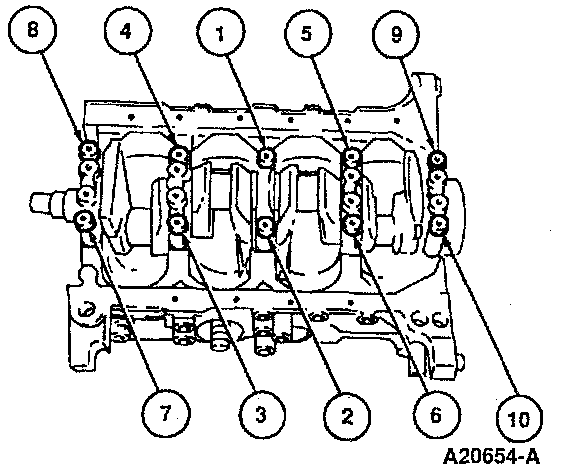 8
4
1
5
9
7
3
2
6
10
A20654-A