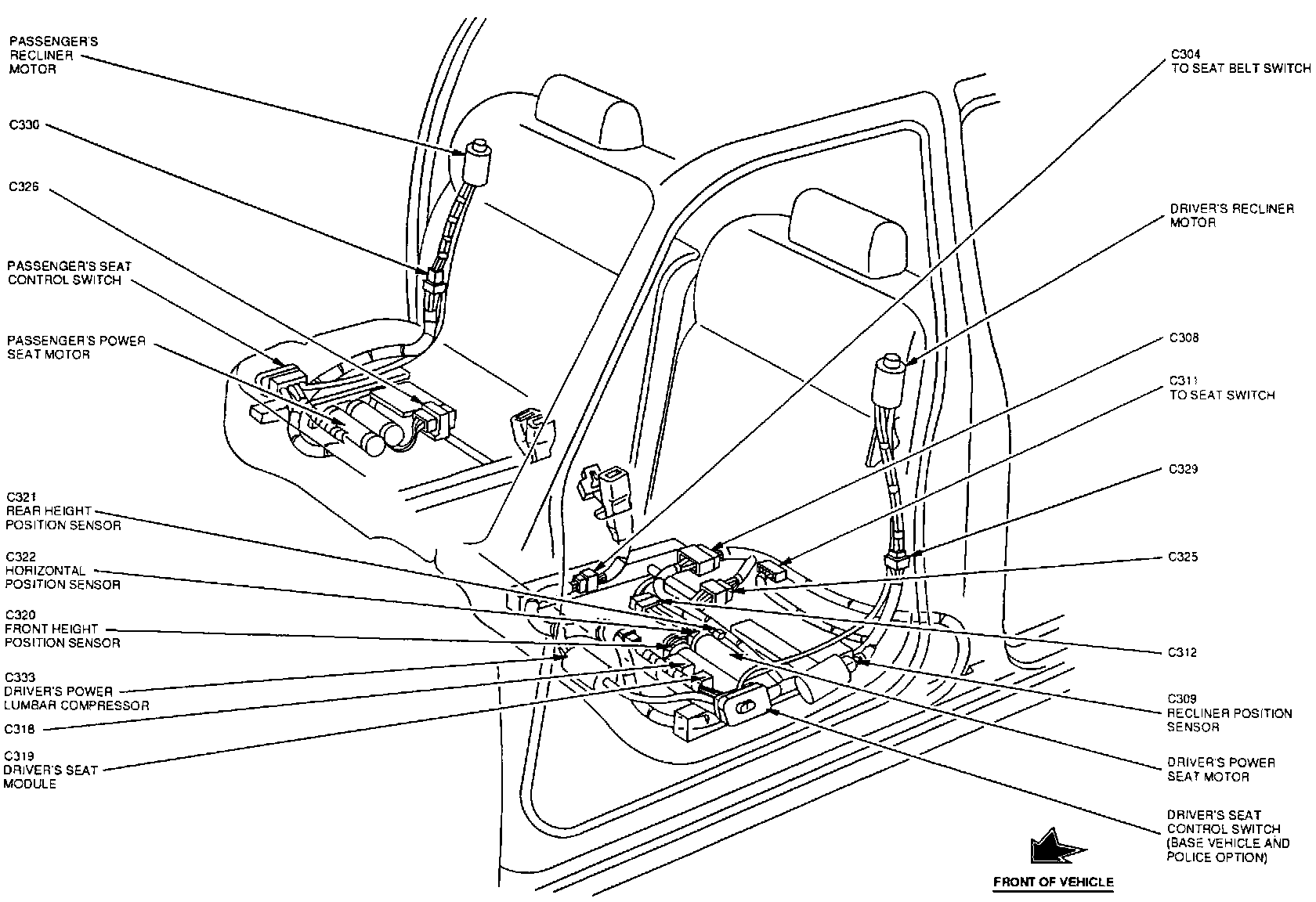 PASSENGER'S RECLINER MOTOR

C330

C326

PASSENGER'S SEAT CONTROL SWITCH

PASSENGER'S POWER SEAT MOTOR

C321 REAR HEIGHT POSITION SENSOR

C322 HORIZONTAL POSITION SENSOR

C320 FRONT HEIGHT POSITION SENSOR

C333 DRIVER'S POWER LUMBAR COMPRESSOR

C318

C319 DRIVER'S SEAT MODULE

C304 TO SEAT BELT SWITCH

DRIVER'S RECLINER MOTOR

C308

C311 TO SEAT SWITCH

C329

C325

C312

C309 RECLINER POSITION SENSOR

DRIVER'S POWER SEAT MOTOR

DRIVER'S SEAT CONTROL SWITCH (BASE VEHICLE AND POLICE OPTION)

FRONT OF VEHICLE