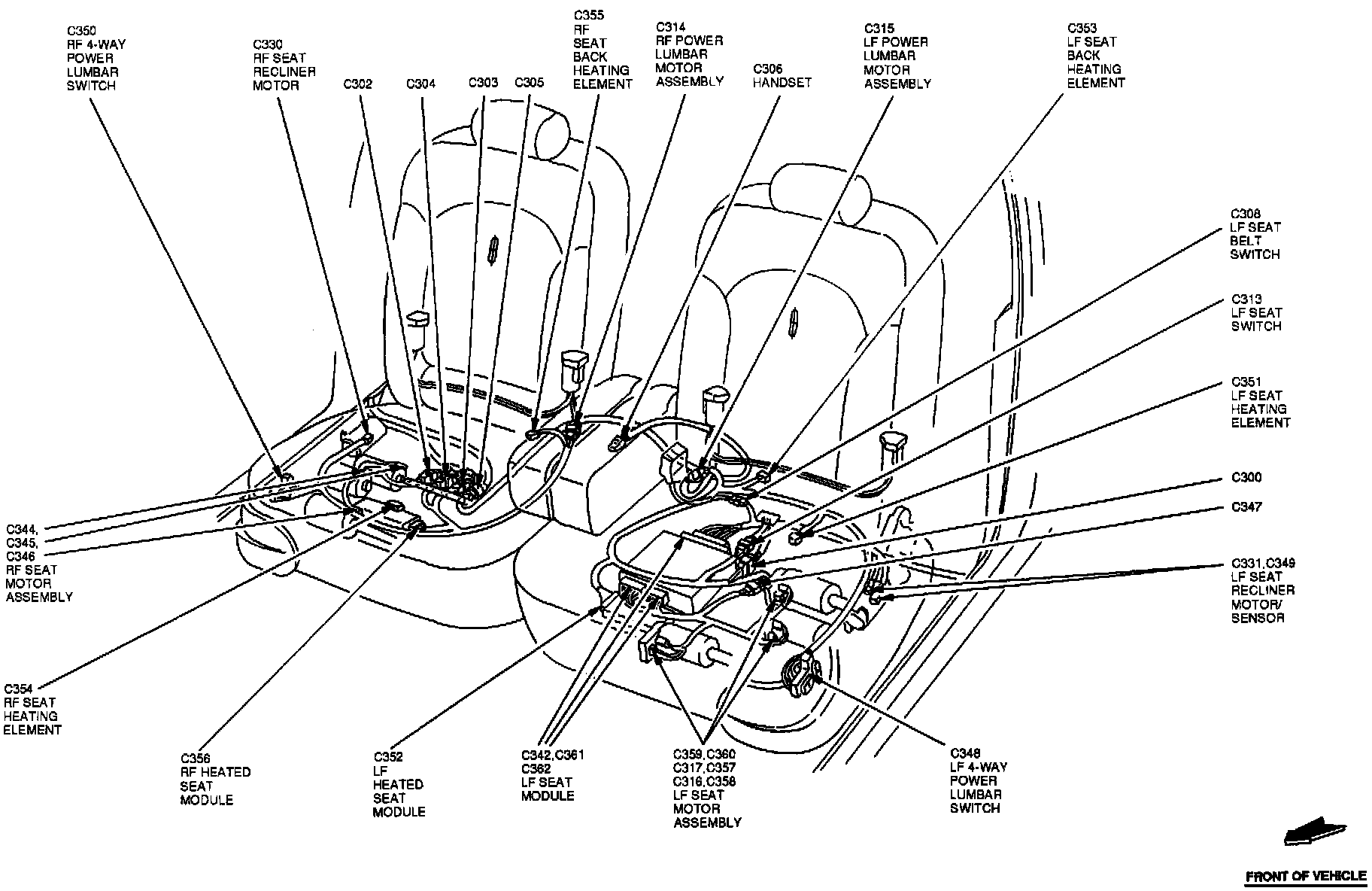 C350
RF 4-WAY
POWER
LUMBAR
SWITCH

C330
RF SEAT
RECLINER
MOTOR

C302

C304

C303

C305

C355
RF
SEAT
BACK
HEATING
ELEMENT

C314
RF POWER
LUMBAR
MOTOR
ASSEMBLY

C306
HANDSET

C315
LF POWER
LUMBAR
MOTOR
ASSEMBLY

C353
LF SEAT
BACK
HEATING
ELEMENT

C308
LF SEAT
BELT
SWITCH

C313
LF SEAT
SWITCH

C351
LF SEAT
HEATING
ELEMENT

C300

C347

C331,C349
LF SEAT
RECLINER
MOTOR/
SENSOR

C344,
C345,
C346
RF SEAT
MOTOR
ASSEMBLY

C354
RF SEAT
HEATING
ELEMENT

C356
RF HEATED
SEAT
MODULE

C352
LF
HEATED
SEAT
MODULE

C342,C361
C362
LF SEAT
MODULE

C359,C360
C317,C357
C316,C358
LF SEAT
MOTOR
ASSEMBLY

C348
LF 4-WAY
POWER
LUMBAR
SWITCH

FRONT OF VEHICLE