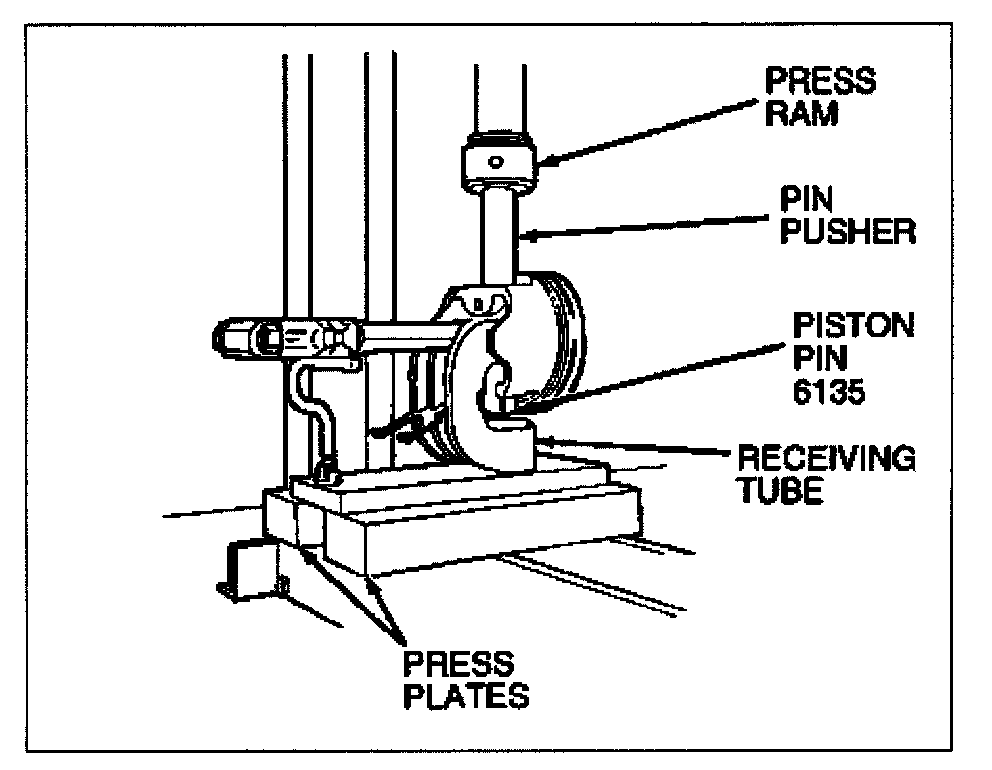 PRESS RAM

PIN PUSHER

PISTON PIN 6135

RECEIVING TUBE

PRESS PLATES