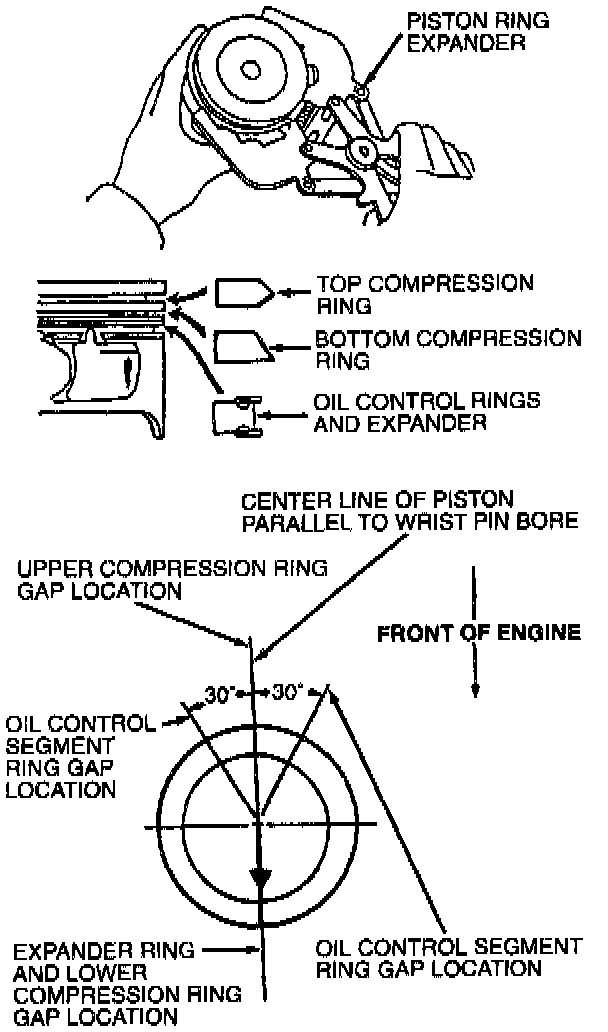 PISTON RING EXPANDER

TOP COMPRESSION RING

BOTTOM COMPRESSION RING

OIL CONTROL RINGS AND EXPANDER

CENTER LINE OF PISTON PARALLEL TO WRIST PIN BORE

UPPER COMPRESSION RING GAP LOCATION

FRONT OF ENGINE

30°

30°

OIL CONTROL SEGMENT RING GAP LOCATION

EXPANDER RING AND LOWER COMPRESSION RING GAP LOCATION

OIL CONTROL SEGMENT RING GAP LOCATION