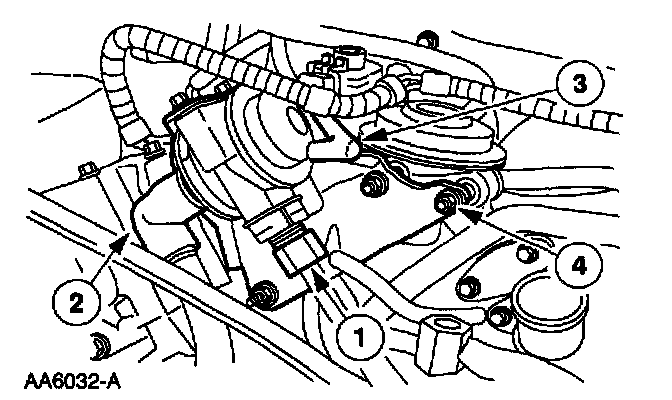 3
4
2
1
AA6032-A