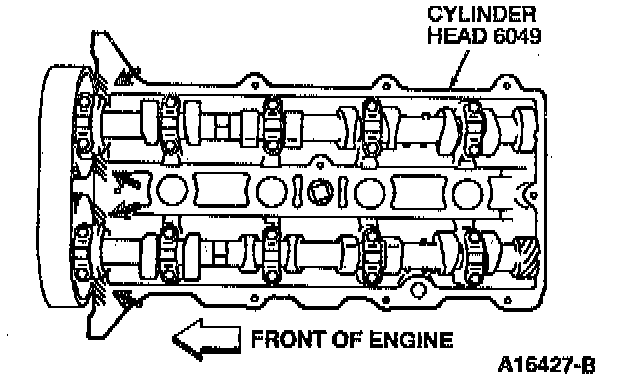 CYLINDER HEAD 6049

FRONT OF ENGINE

A16427-B