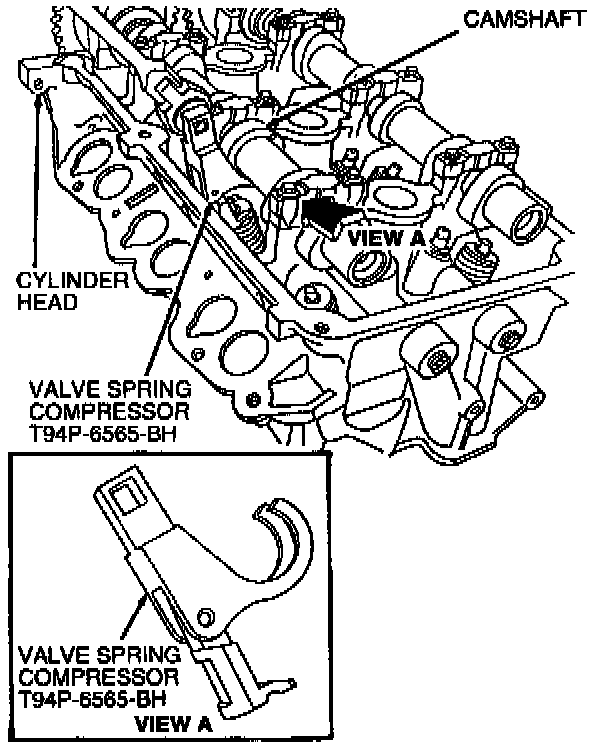 CAMSHAFT

VIEW A

CYLINDER HEAD

VALVE SPRING COMPRESSOR T94P-6565-BH

VALVE SPRING COMPRESSOR T94P-6565-BH

VIEW A