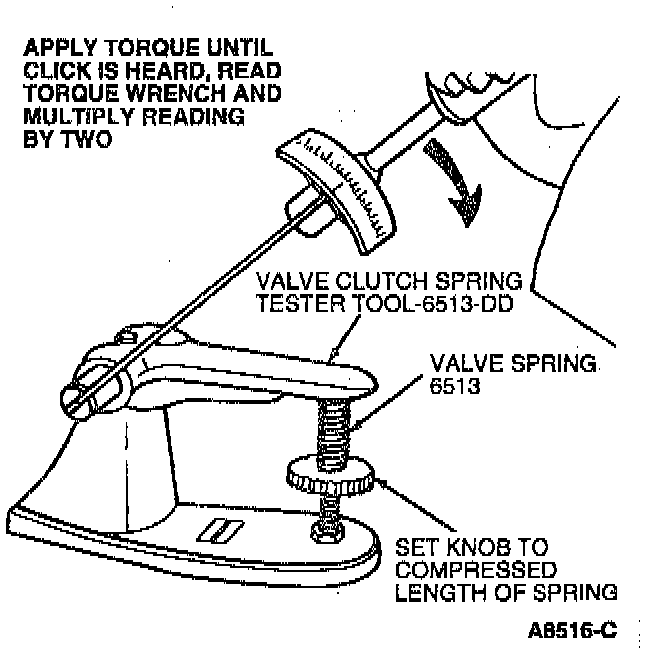 APPLY TORQUE UNTIL CLICK IS HEARD, READ TORQUE WRENCH AND MULTIPLY READING BY TWO

VALVE CLUTCH SPRING TESTER TOOL-6513-DD

VALVE SPRING 6513

SET KNOB TO COMPRESSED LENGTH OF SPRING

A6516-C