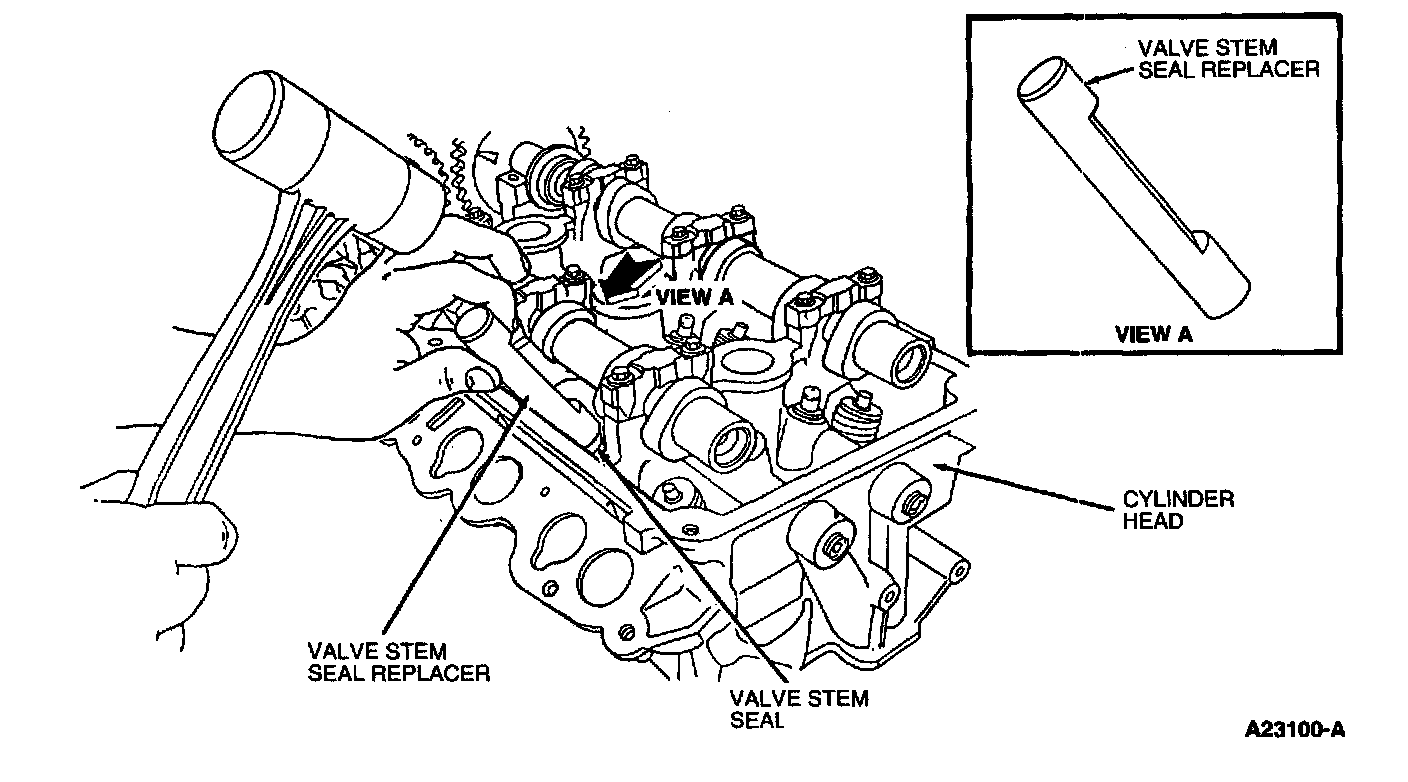 VALVE STEM SEAL REPLACER

VIEW A

VIEW A

CYLINDER HEAD

VALVE STEM SEAL REPLACER

VALVE STEM SEAL

A23100-A