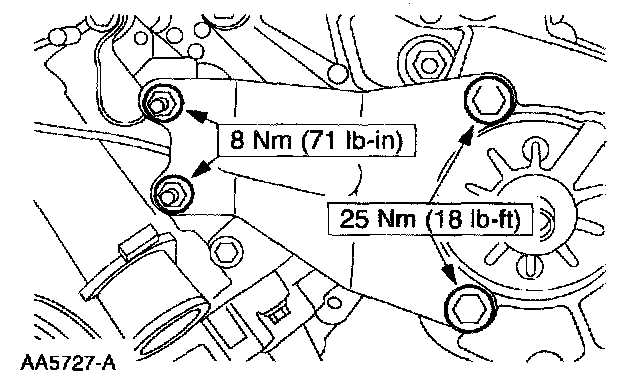 8 Nm (71 lb-in)

25 Nm (18 lb-ft)

AA5727-A