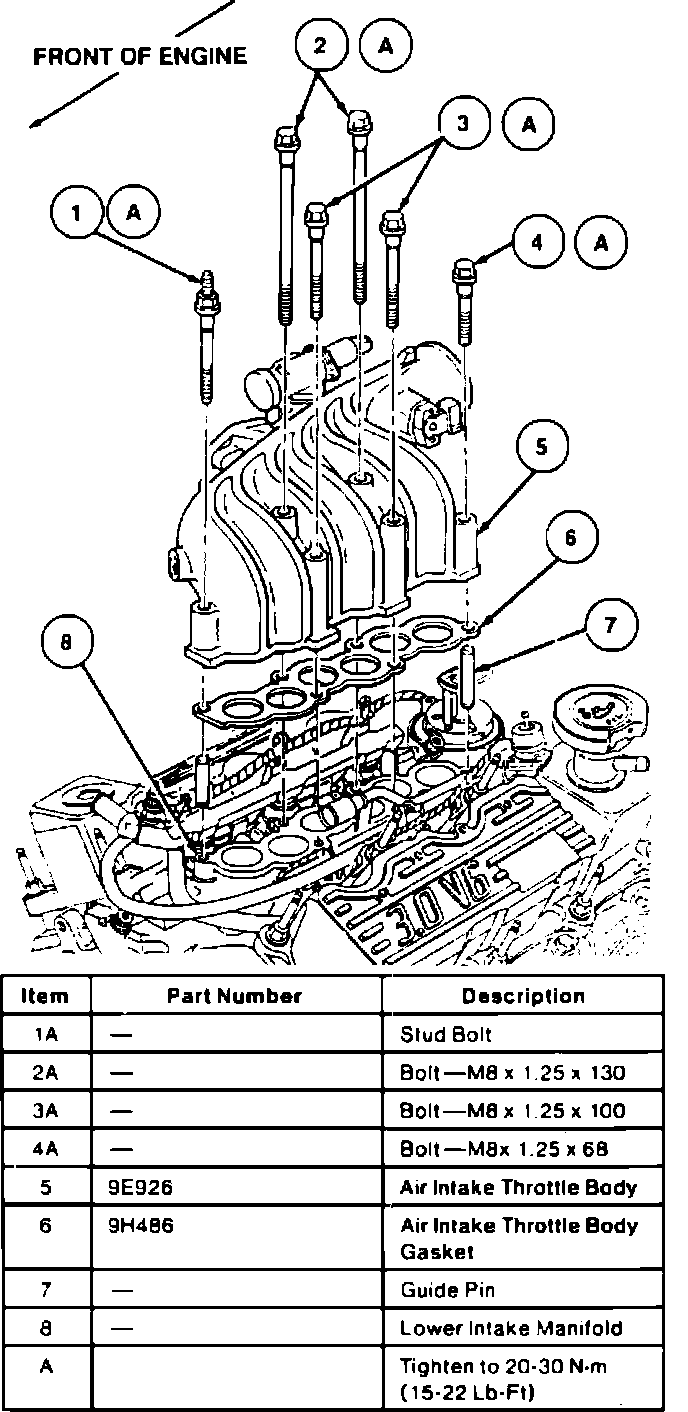 FRONT OF ENGINE

2 A

3 A

1 A

4 A

5

6

7

8

3.0 V6

| Item | Part Number | Description |
|---|---|---|
| 1A | — | Stud Bolt |
| 2A | — | Bolt—M8 x 1.25 x 130 |
| 3A | — | Bolt—M8 x 1.25 x 100 |
| 4A | — | Bolt—M8x 1.25 x 68 |
| 5 | 9E926 | Air Intake Throttle Body |
| 6 | 9H486 | Air Intake Throttle Body Gasket |
| 7 | — | Guide Pin |
| 8 | — | Lower Intake Manifold |
| A | | Tighten to 20-30 N·m (15-22 Lb-Ft) |