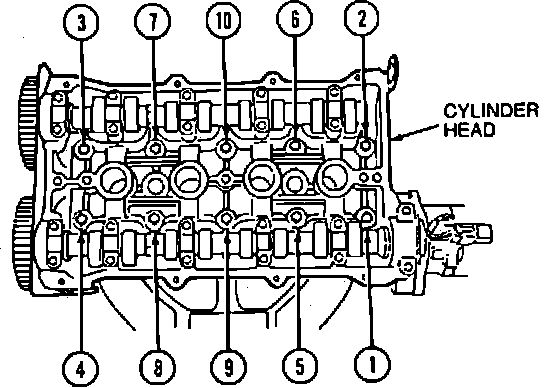 3
7
10
6
2
CYLINDER HEAD
4
8
9
5
1